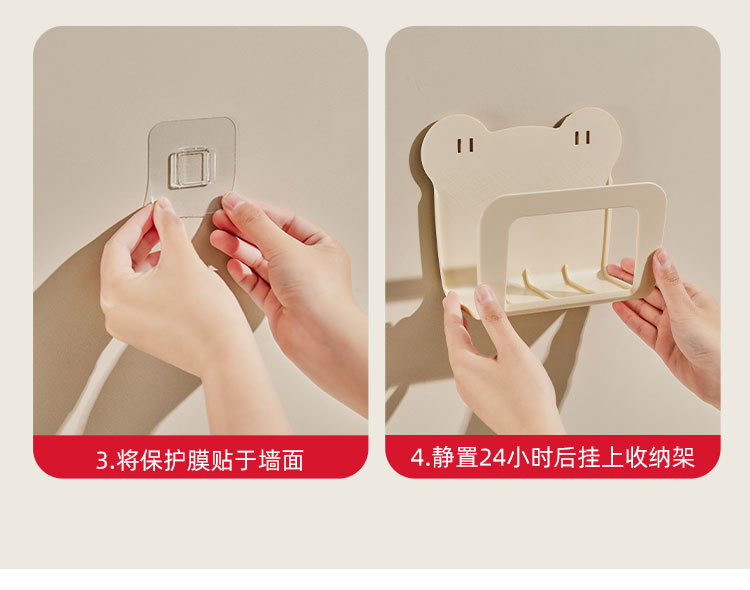 3.将保护膜贴于墙面

4.静置24小时后挂上收纳架