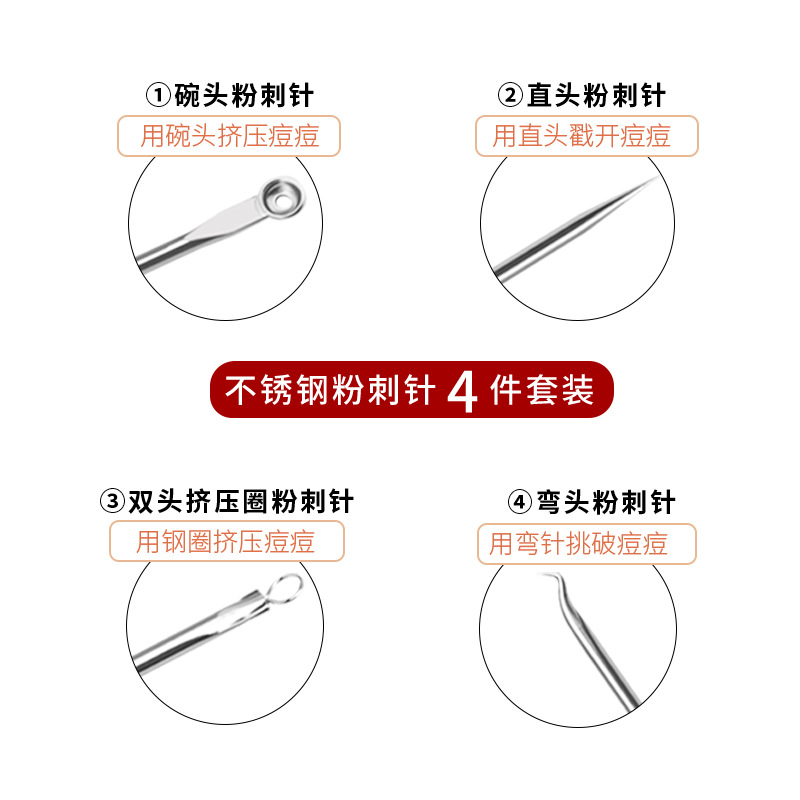 ①碗头粉刺针
用碗头挤压痘痘

②直头粉刺针
用直头戳开痘痘

不锈钢粉刺针 4 件套装

③双头挤压圈粉刺针
用钢圈挤压痘痘

④弯头粉刺针
用弯针挑破痘痘