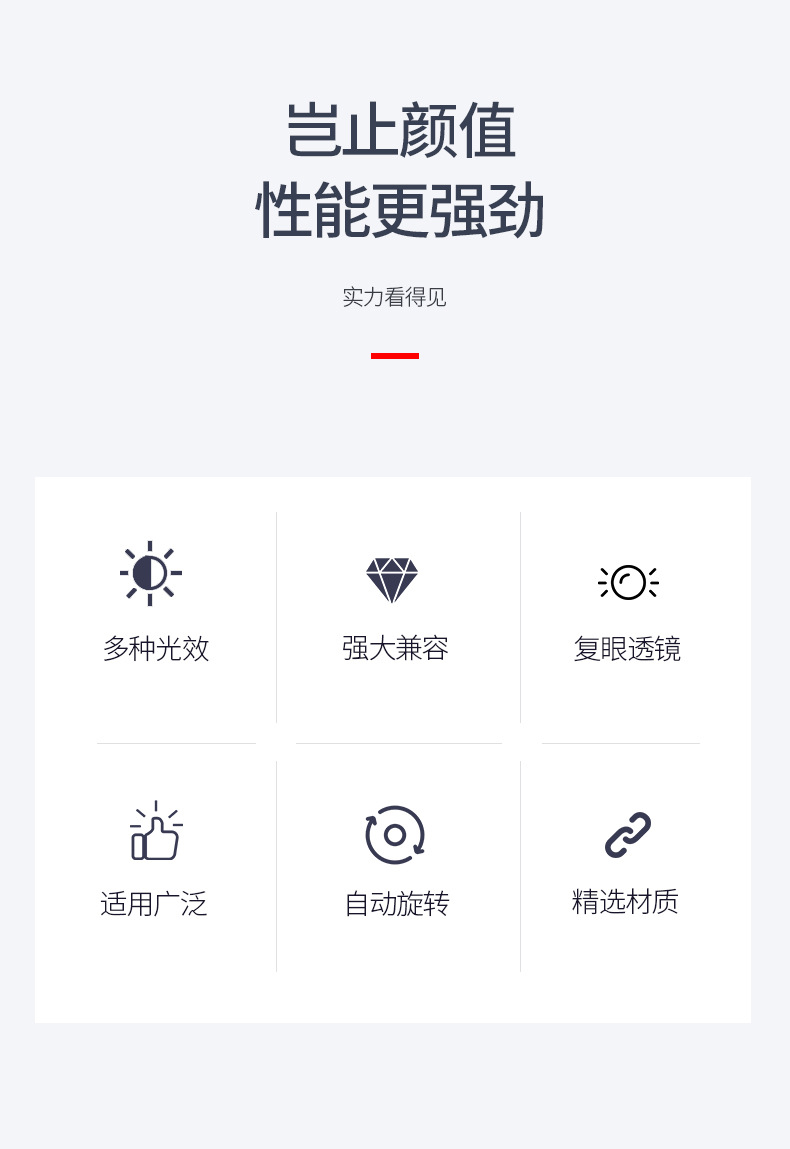 岂止颜值
性能更强劲

实力看得见

多种光效

强大兼容

复眼透镜

适用广泛

自动旋转

精选材质