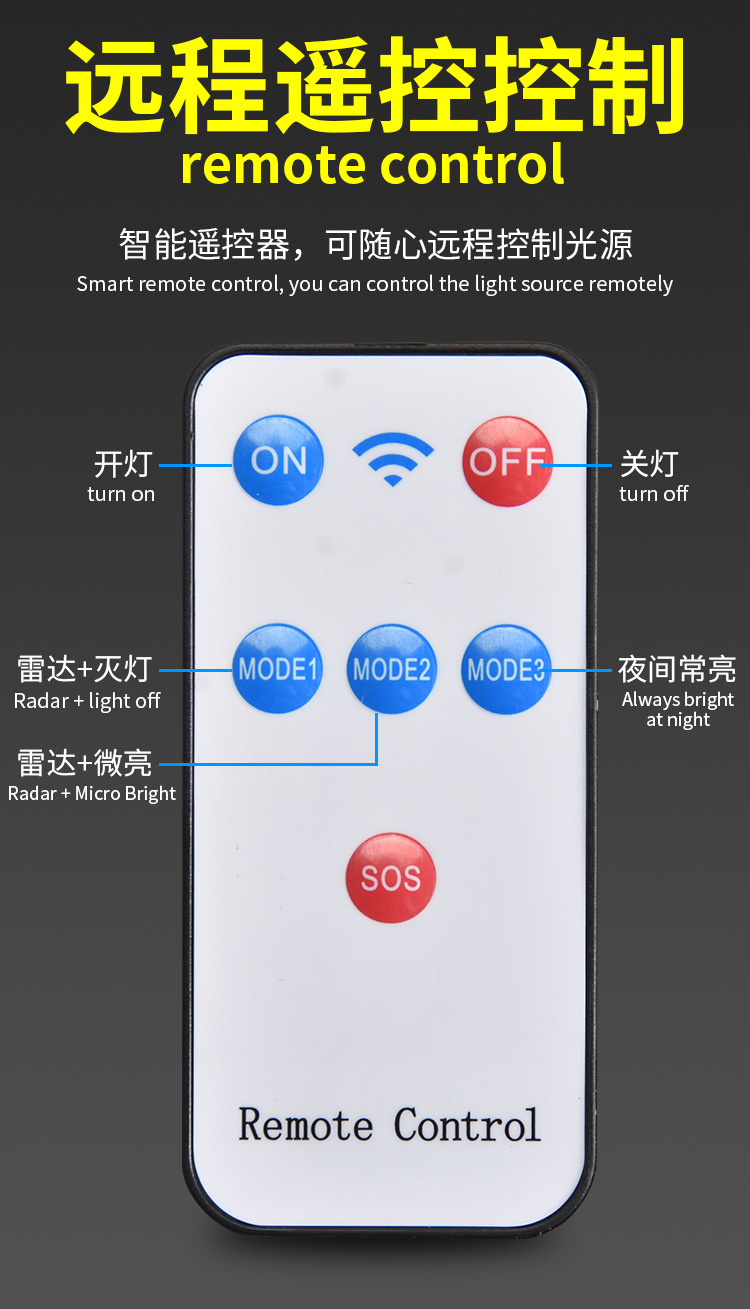 远程遥控控制
remote control

智能遥控器，可随心远程控制光源
Smart remote control, you can control the light source remotely

开灯
turn on

ON

OFF

关灯
turn off

雷达+灭灯
Radar + light off

MODE1

MODE2

MODE3

夜间常亮
Always bright at night

雷达+微亮
Radar + Micro Bright

SOS

Remote Control