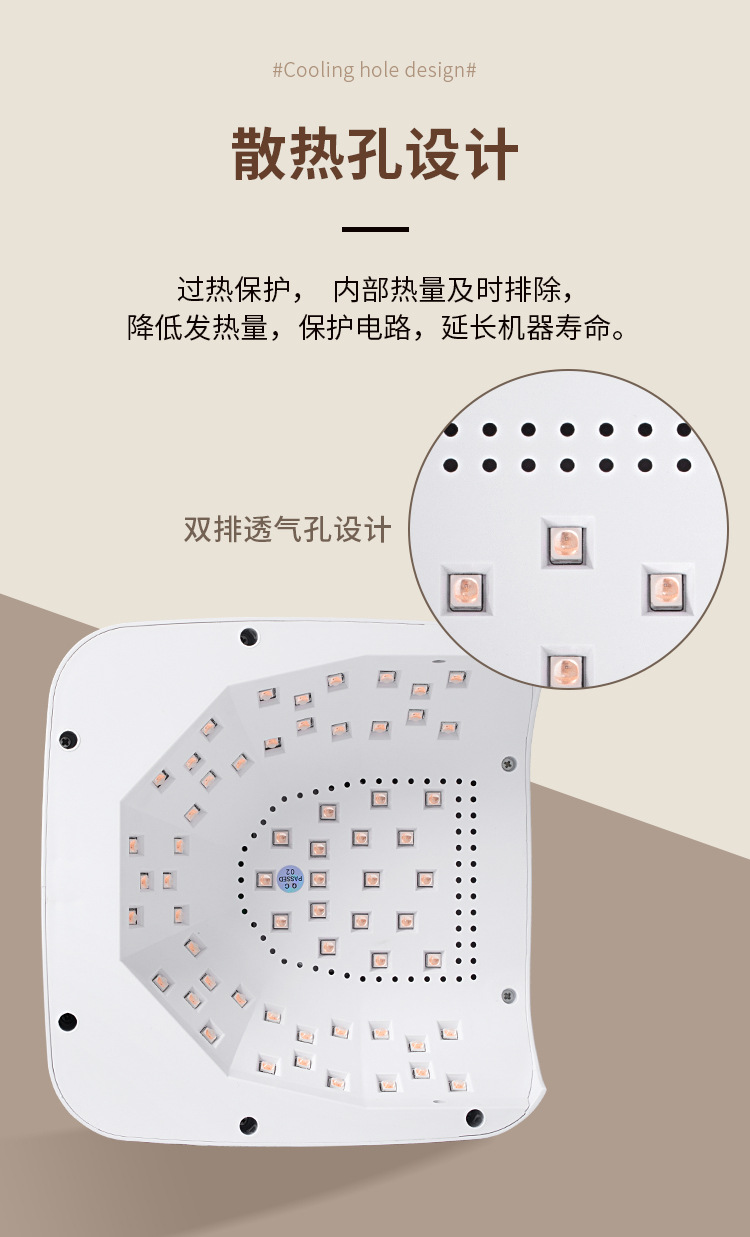 #Cooling hole design#

散热孔设计

过热保护， 内部热量及时排除，
降低发热量，保护电路，延长机器寿命。

双排透气孔设计

Q C
PASSED
02