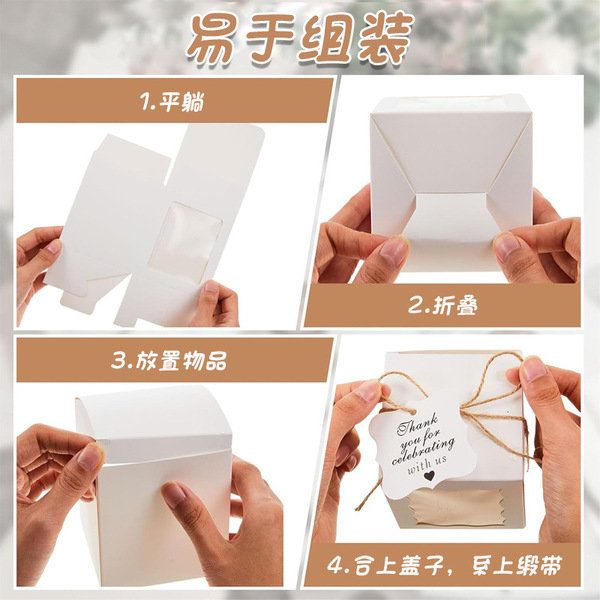 易于组装

1.平躺

2.折叠

3.放置物品

Thank you for celebrating with us

4.合上盖子，系上缎带