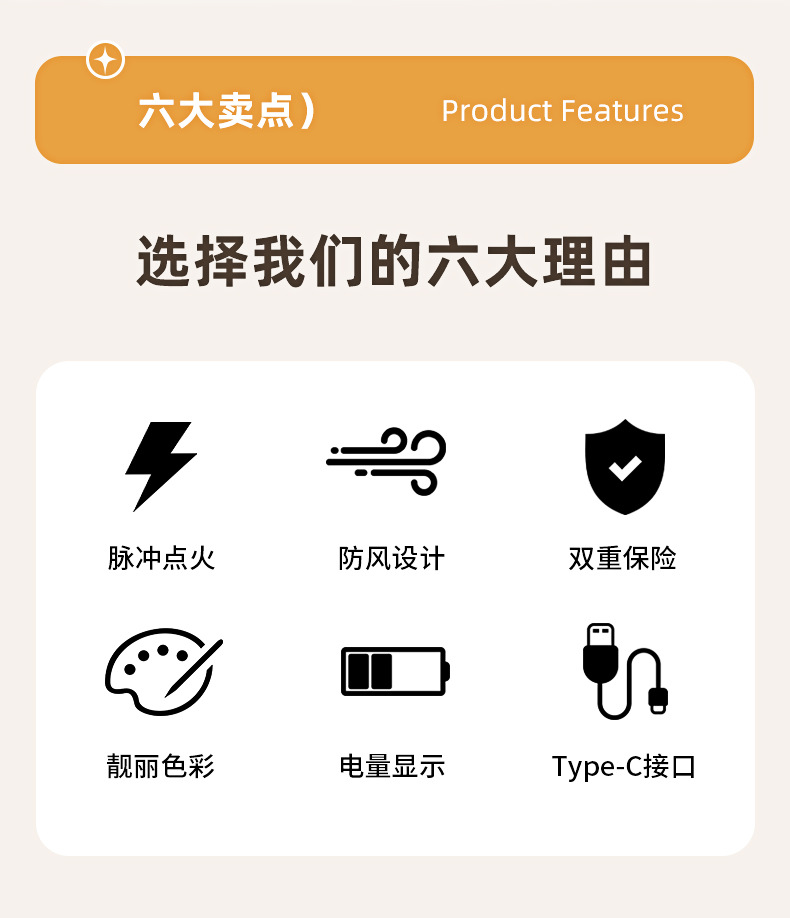 六大卖点） Product Features

选择我们的六大理由

脉冲点火

防风设计

双重保险

靓丽色彩

电量显示

Type-C接口