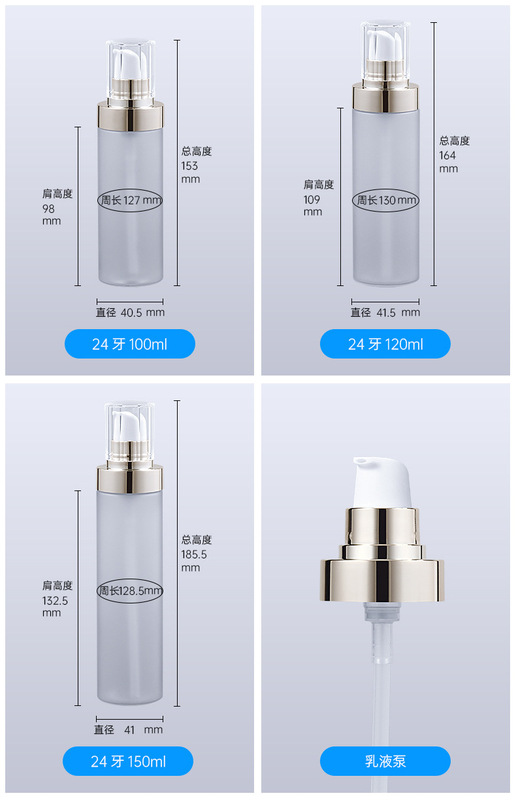 肩高度
98
mm

周长 127 mm

总高度
153
mm

直径 40.5 mm

24 牙 100ml

肩高度
109
mm

周长 130 mm

总高度
164
mm

直径 41.5 mm

24 牙 120ml

肩高度
132.5
mm

周长128.5mm

总高度
185.5
mm

直径 41 mm

24 牙 150ml

乳液泵