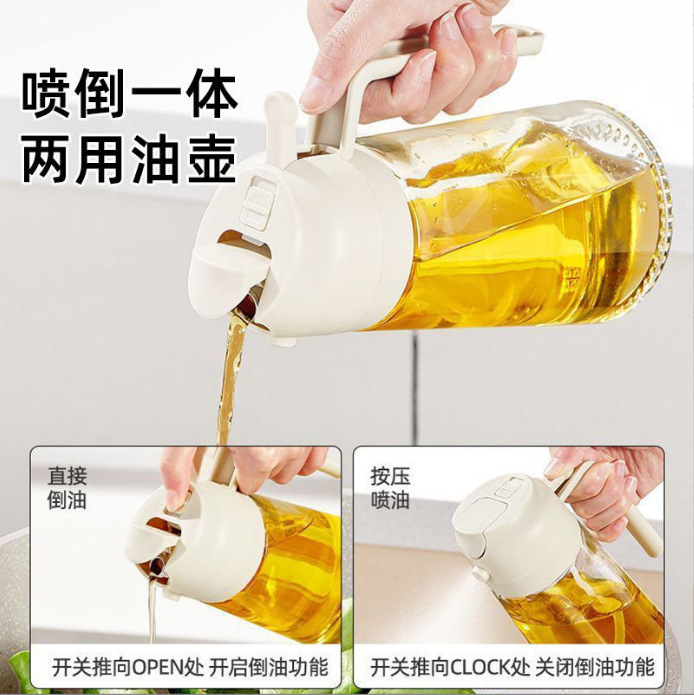 喷倒一体
两用油壶

直接
倒油

开关推向OPEN处 开启倒油功能

按压
喷油

开关推向CLOCK处 关闭倒油功能