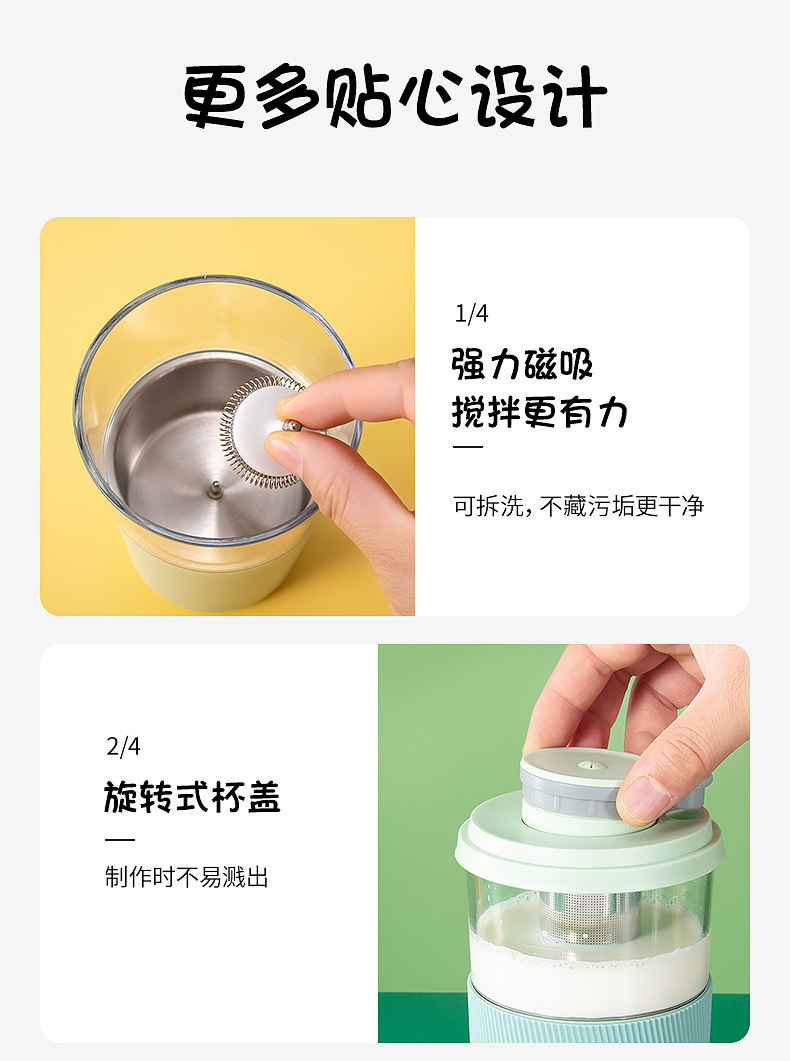 更多贴心设计

1/4

强力磁吸
搅拌更有力

—

可拆洗，不藏污垢更干净

2/4

旋转式杯盖

—

制作时不易溅出