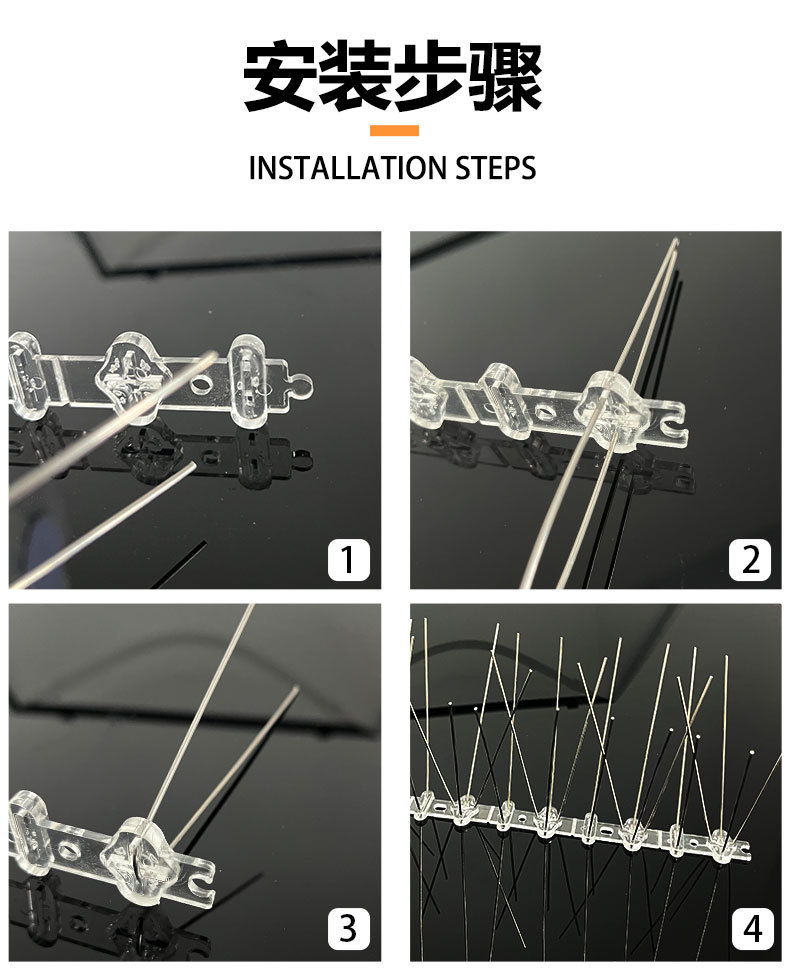 安装步骤

INSTALLATION STEPS

1

2

3

4