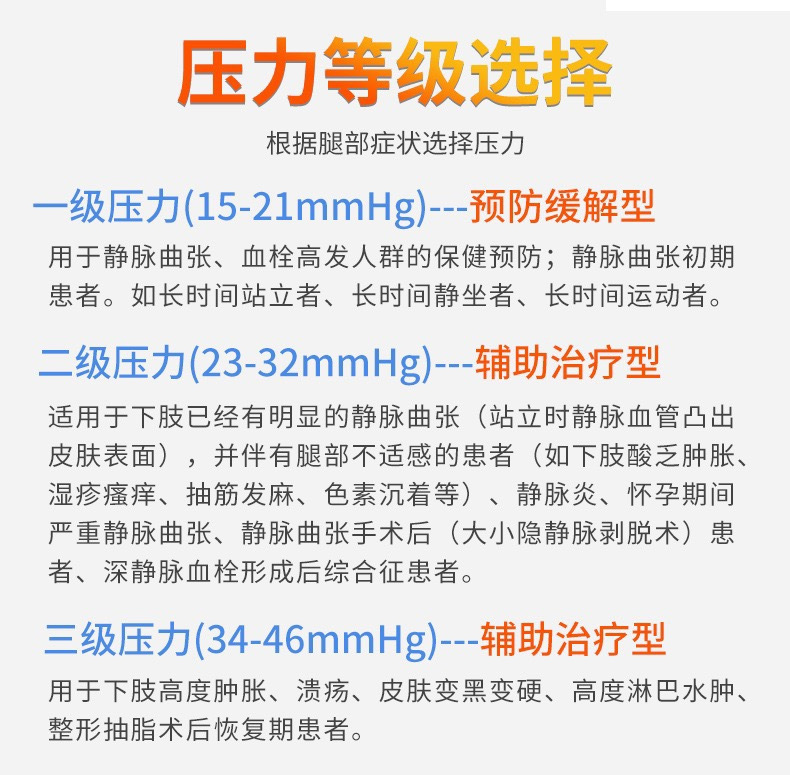 压力等级选择

根据腿部症状选择压力

一级压力(15-21mmHg)---预防缓解型

用于静脉曲张、血栓高发人群的保健预防；静脉曲张初期患者。如长时间站立者、长时间静坐者、长时间运动者。

二级压力(23-32mmHg)---辅助治疗型

适用于下肢已经有明显的静脉曲张（站立时静脉血管凸出皮肤表面），并伴有腿部不适感的患者（如下肢酸乏肿胀、湿疹瘙痒、抽筋发麻、色素沉着等）、静脉炎、怀孕期间严重静脉曲张、静脉曲张手术后（大小隐静脉剥脱术）患者、深静脉血栓形成后综合征患者。

三级压力(34-46mmHg)---辅助治疗型

用于下肢高度肿胀、溃疡、皮肤变黑变硬、高度淋巴水肿、整形抽脂术后恢复期患者。