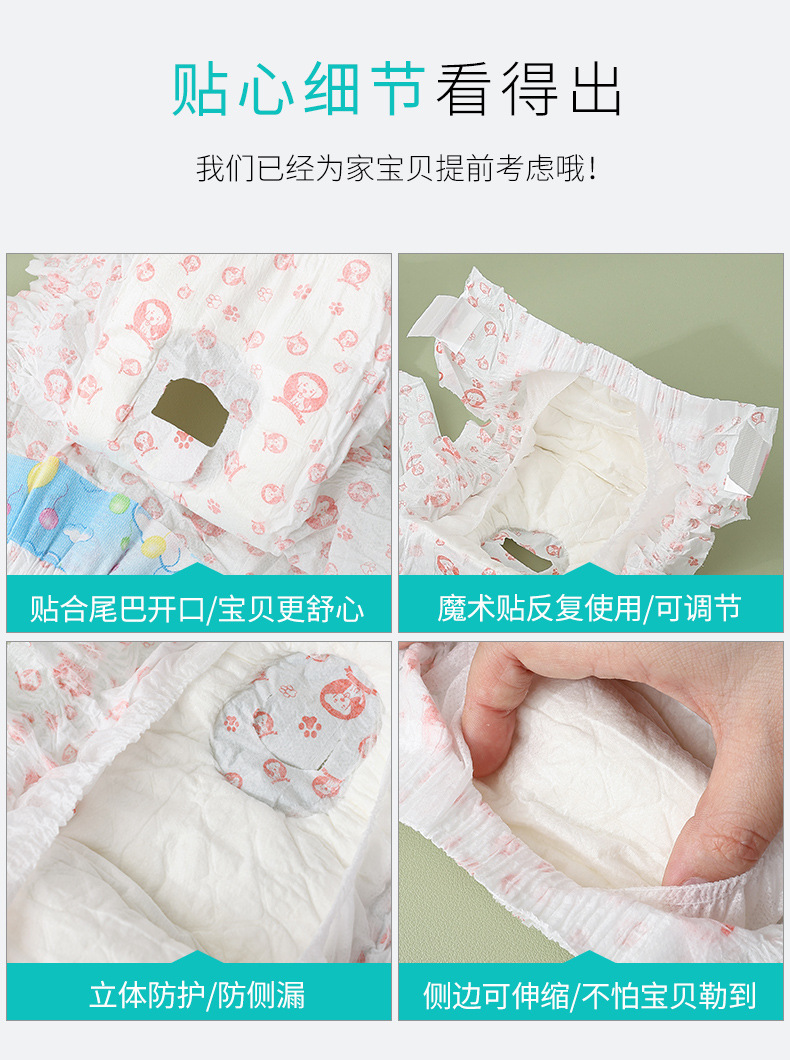 贴心细节看得出

我们已经为家宝贝提前考虑哦！

贴合尾巴开口/宝贝更舒心

魔术贴反复使用/可调节

立体防护/防侧漏

侧边可伸缩/不怕宝贝勒到