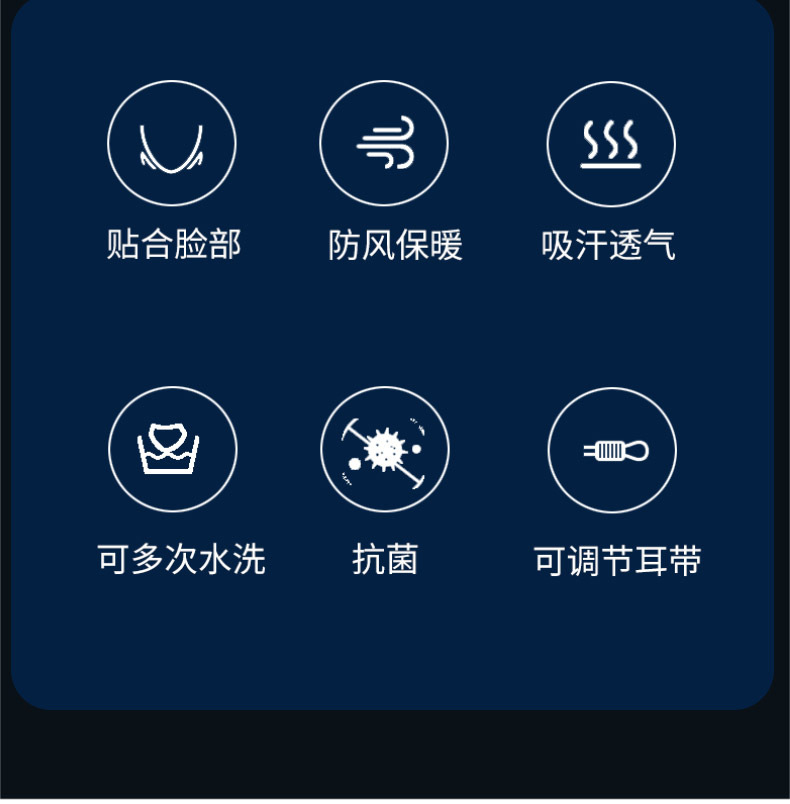 贴合脸部

防风保暖

吸汗透气

可多次水洗

抗菌

可调节耳带