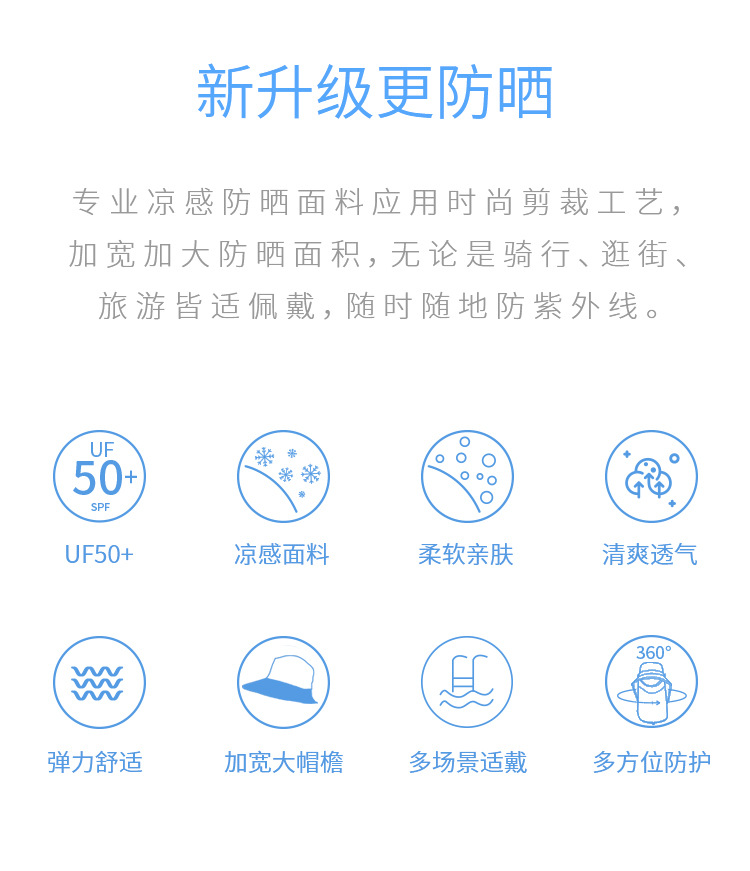 新升级更防晒

专业凉感防晒面料应用时尚剪裁工艺,加宽加大防晒面积,无论是骑行、逛街、旅游皆适佩戴,随时随地防紫外线。

UF
50+
SPF

UF50+

凉感面料

柔软亲肤

清爽透气

弹力舒适

加宽大帽檐

多场景适戴

360°

多方位防护