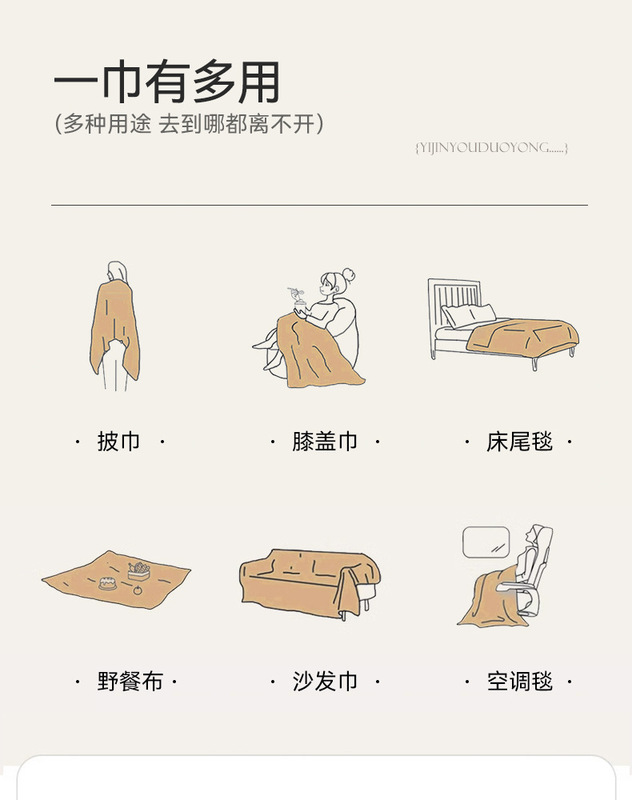 一巾有多用
(多种用途 去到哪都离不开)
{YIJINYOUDUOYONG......}

· 披巾 ·

· 膝盖巾 ·

· 床尾毯 ·

· 野餐布 ·

· 沙发巾 ·

· 空调毯 ·