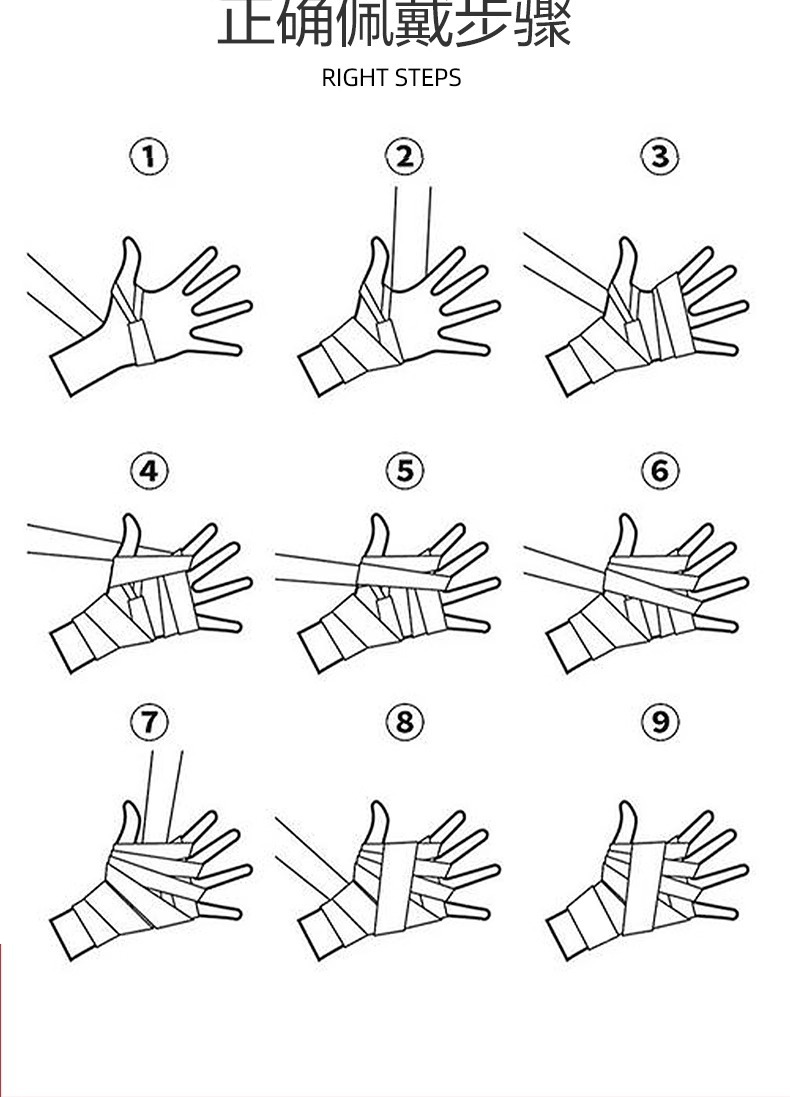 正确佩戴步骤

RIGHT STEPS

①

②

③

④

⑤

⑥

⑦

⑧

⑨