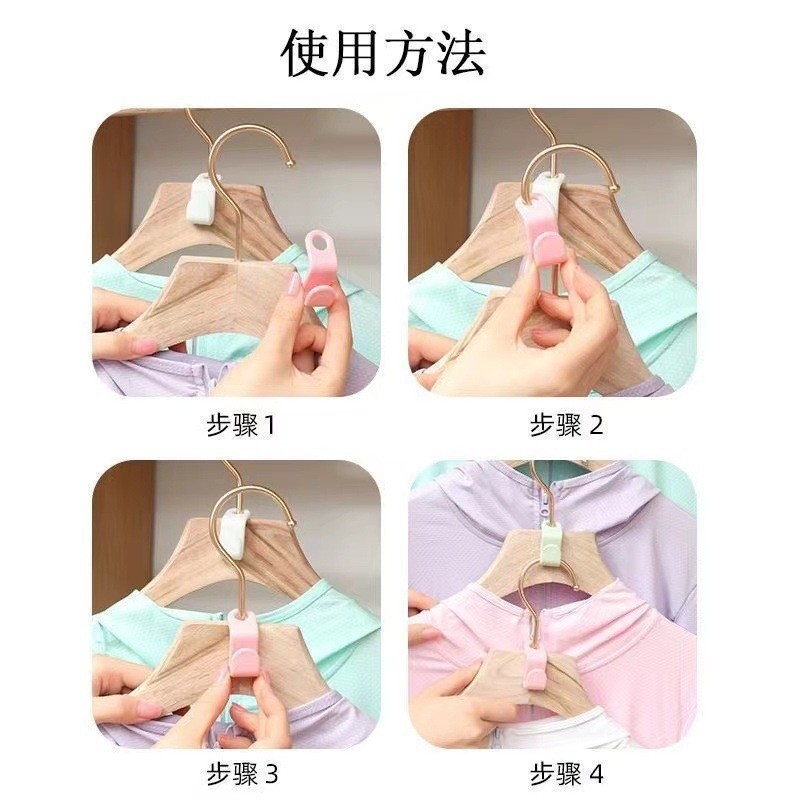 使用方法

步骤 1

步骤 2

步骤 3

步骤 4