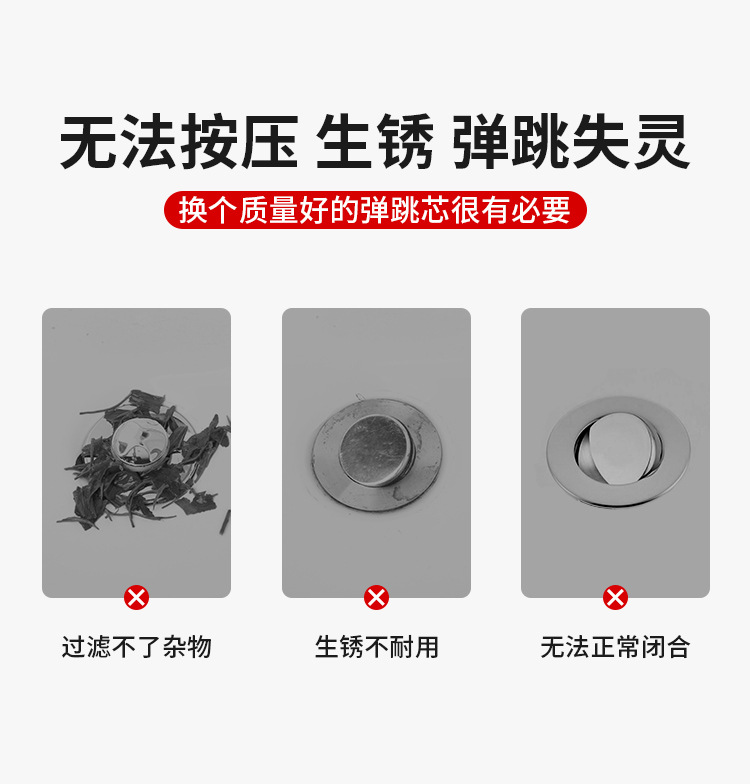 无法按压 生锈 弹跳失灵

换个质量好的弹跳芯很有必要

过滤不了杂物

生锈不耐用

无法正常闭合