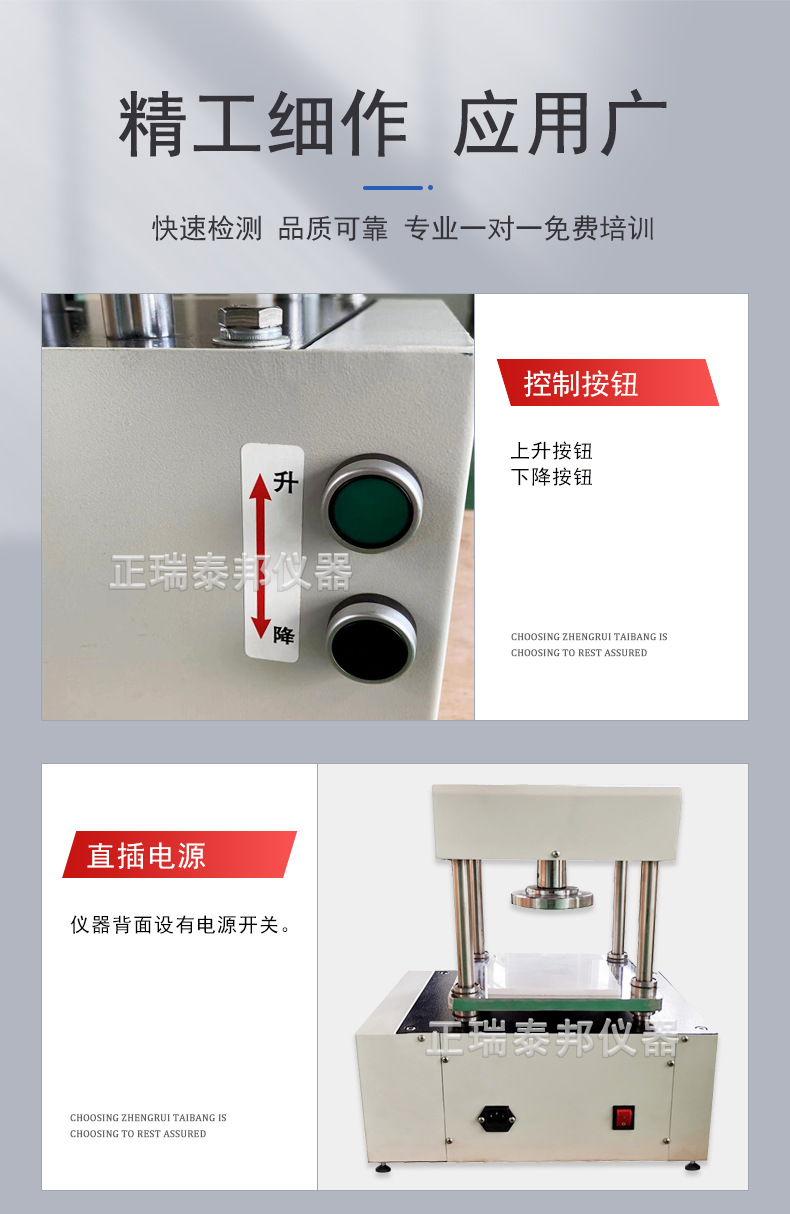 精工细作 应用广

快速检测 品质可靠 专业一对一免费培训

升

降

正瑞泰邦仪器

控制按钮

上升按钮
下降按钮

CHOOSING ZHENGRUI TAIBANG IS CHOOSING TO REST ASSURED

直插电源

仪器背面设有电源开关。

CHOOSING ZHENGRUI TAIBANG IS CHOOSING TO REST ASSURED

正瑞泰邦仪器