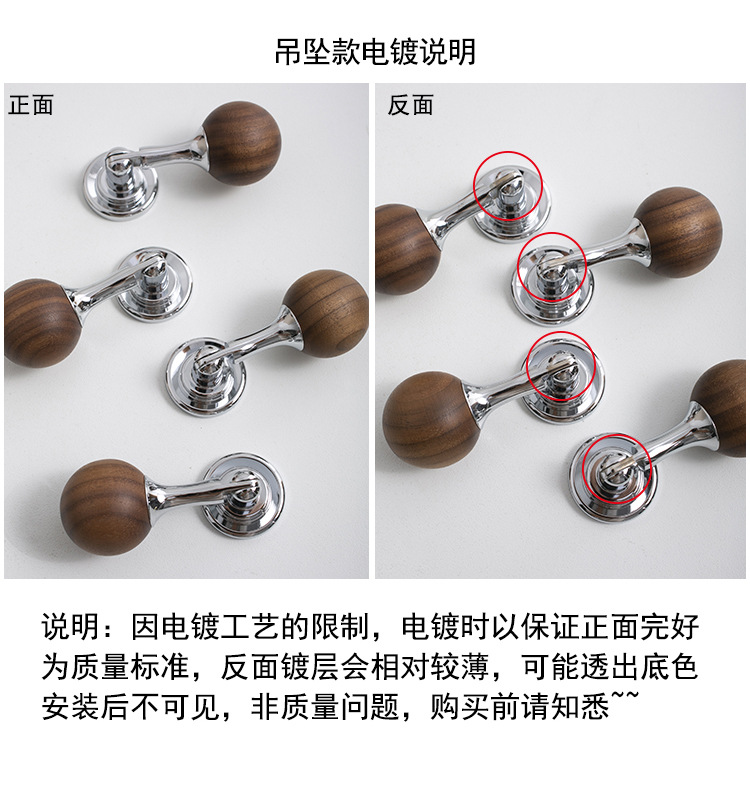 吊坠款电镀说明

正面

反面

说明：因电镀工艺的限制，电镀时以保证正面完好为质量标准，反面镀层会相对较薄，可能透出底色安装后不可见，非质量问题，购买前请知悉~~