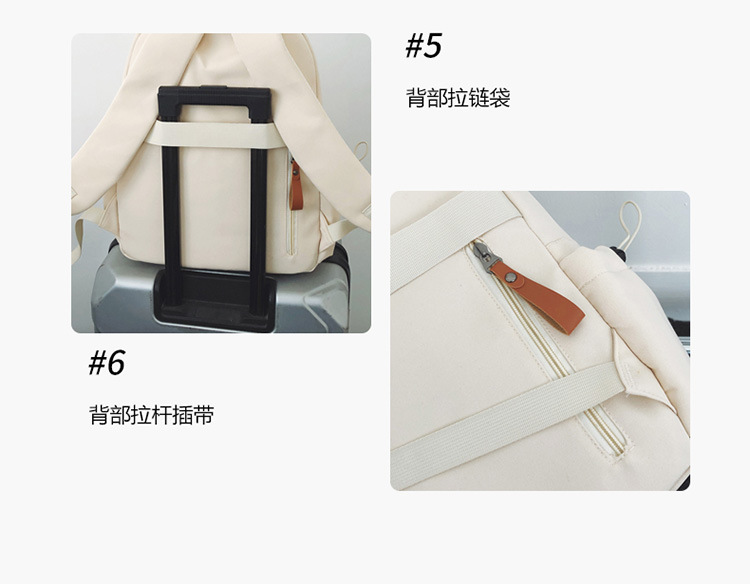 #5

背部拉链袋

#6

背部拉杆插带