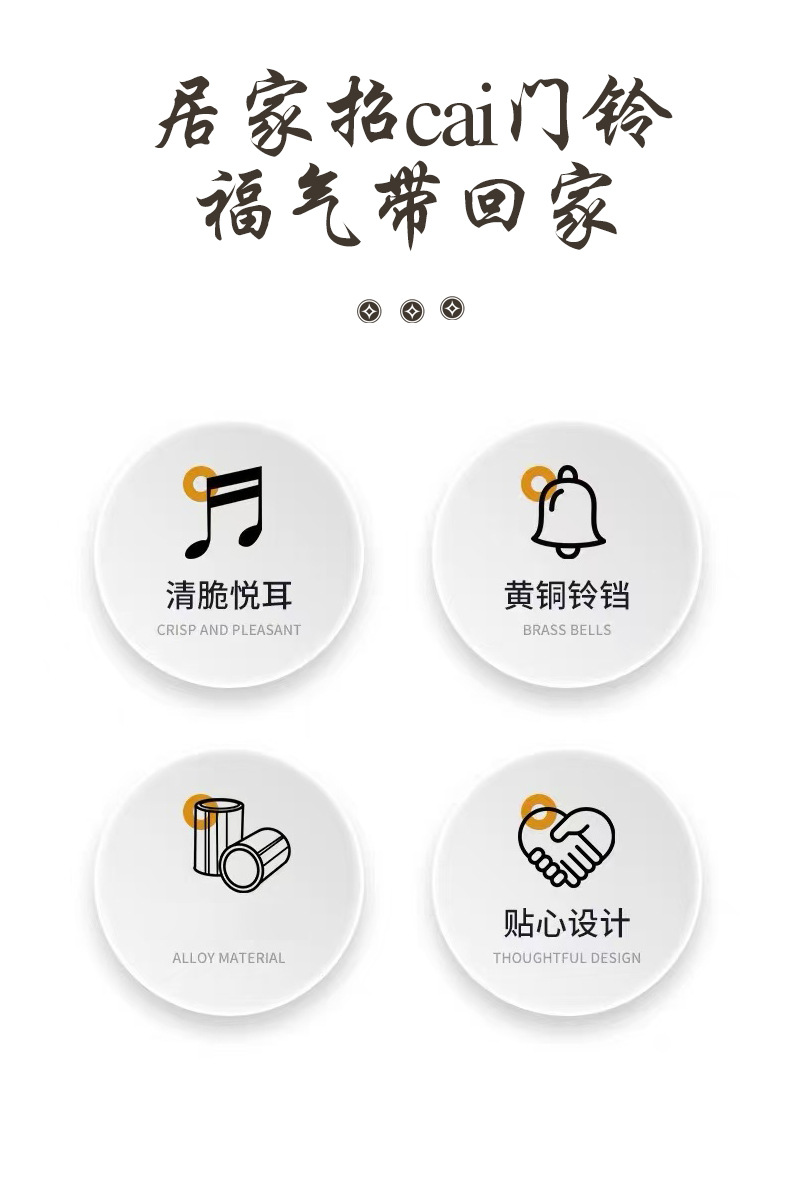 居家招cai门铃
福气带回家

清脆悦耳
CRISP AND PLEASANT

黄铜铃铛
BRASS BELLS

ALLOY MATERIAL

贴心设计
THOUGHTFUL DESIGN