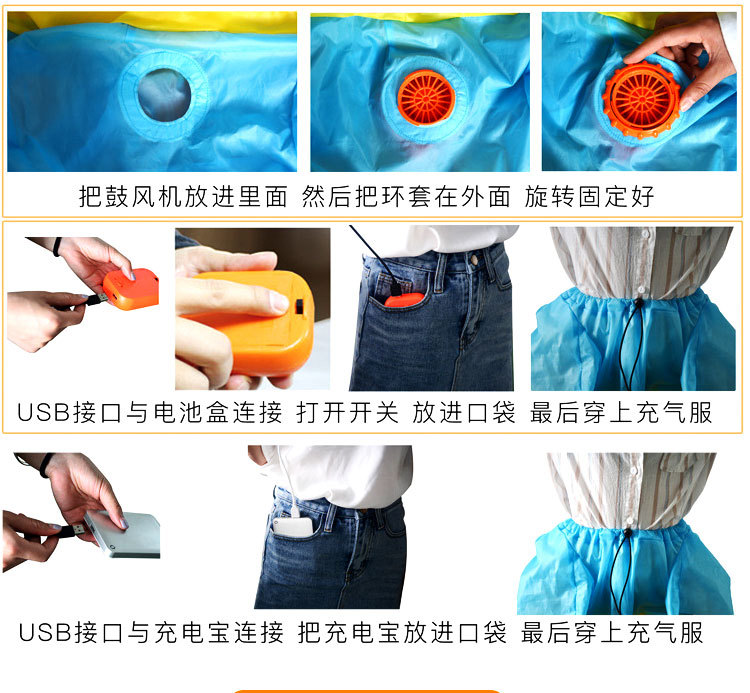 把鼓风机放进里面 然后把环套在外面 旋转固定好

USB接口与电池盒连接 打开开关 放进口袋 最后穿上充气服

USB接口与充电宝连接 把充电宝放进口袋 最后穿上充气服