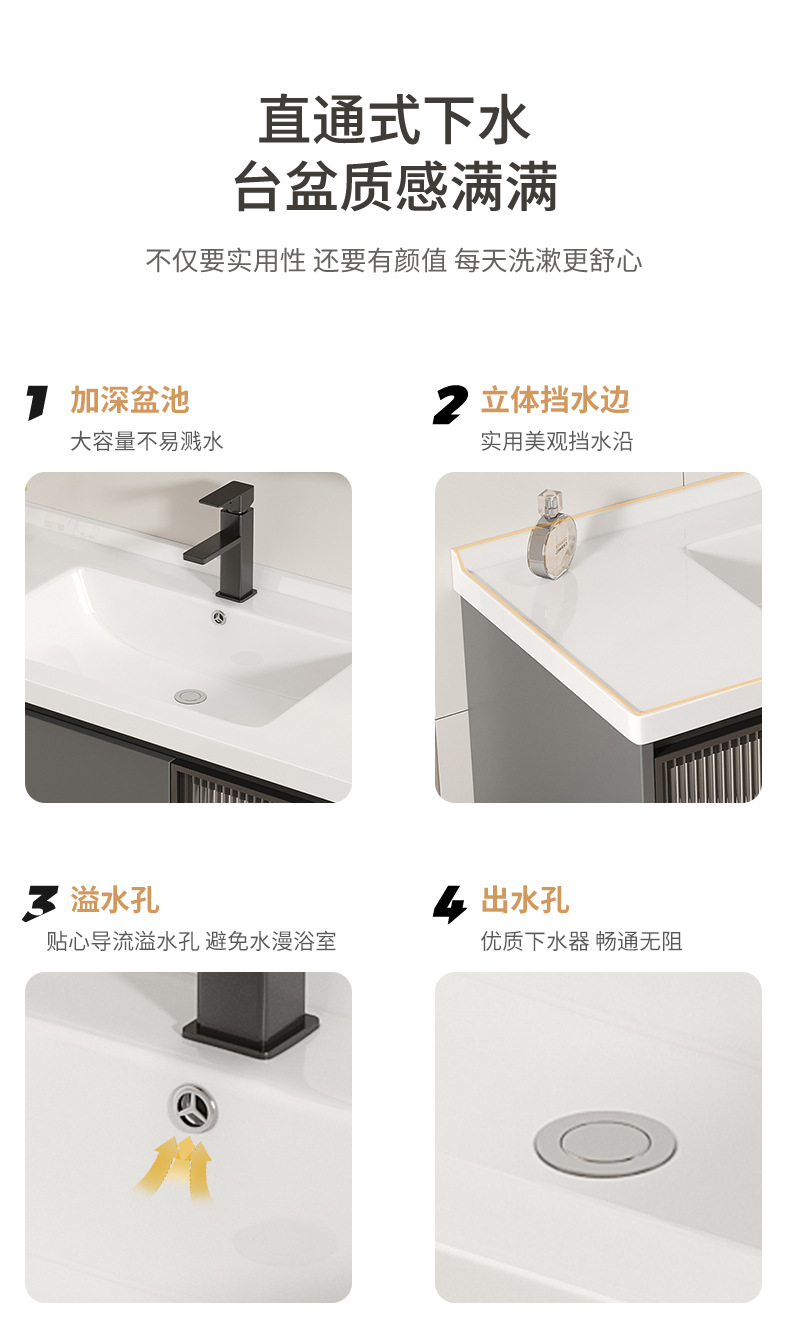 直通式下水
台盆质感满满

不仅要实用性 还要有颜值 每天洗漱更舒心

1 加深盆池
大容量不易溅水

2 立体挡水边
实用美观挡水沿

3 溢水孔
贴心导流溢水孔 避免水漫浴室

4 出水孔
优质下水器 畅通无阻