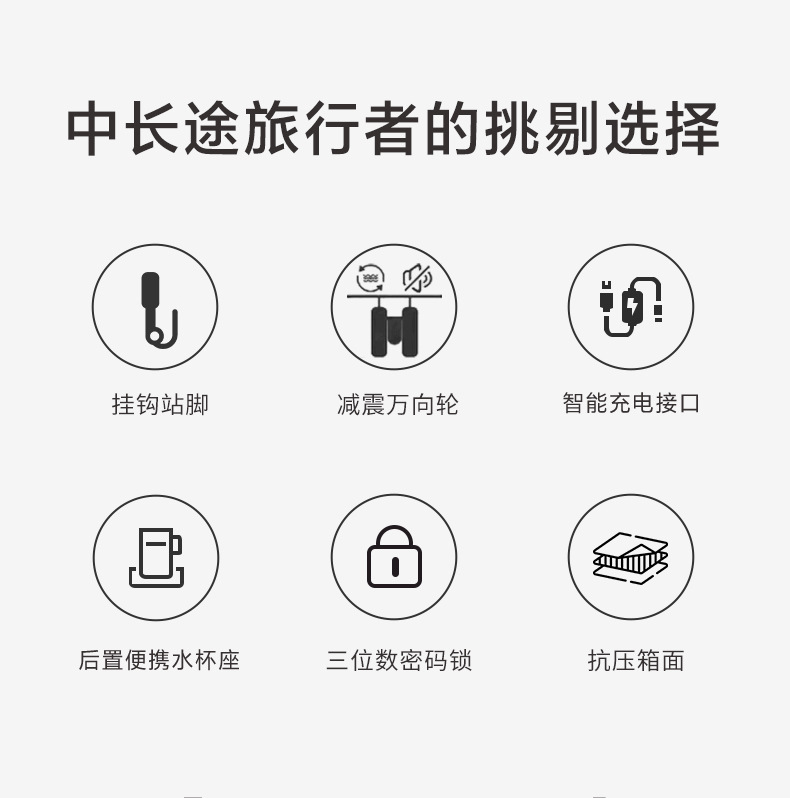 中长途旅行者的挑剔选择

挂钩站脚

减震万向轮

智能充电接口

后置便携水杯座

三位数密码锁

抗压箱面