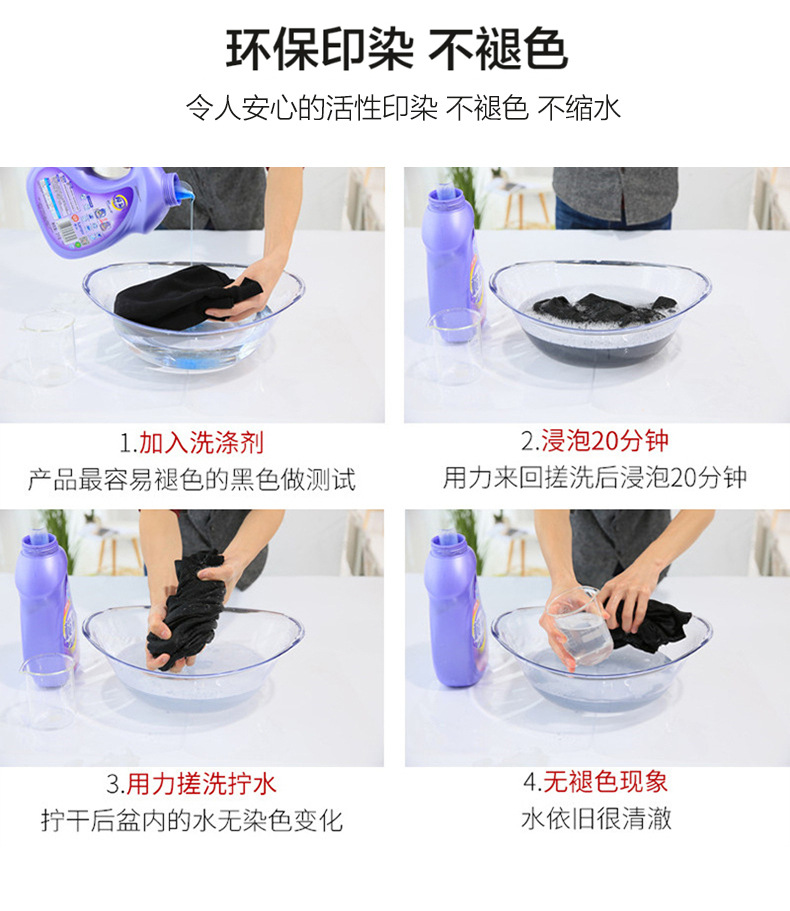 环保印染 不褪色

令人安心的活性印染 不褪色 不缩水

1.加入洗涤剂
产品最容易褪色的黑色做测试

2.浸泡20分钟
用力来回搓洗后浸泡20分钟

3.用力搓洗拧水
拧干后盆内的水无染色变化

4.无褪色现象
水依旧很清澈