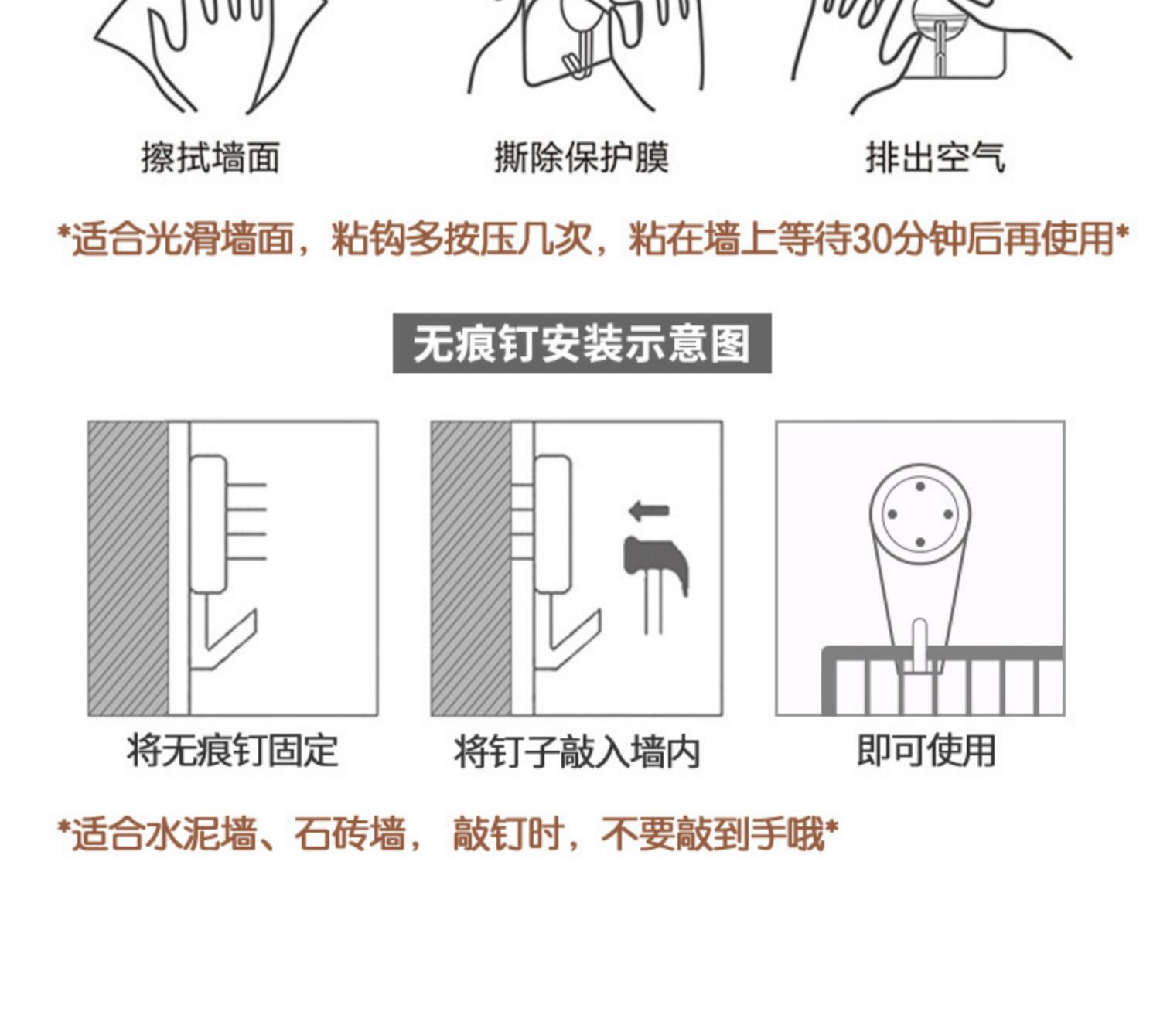 擦拭墙面

撕除保护膜

排出空气

*适合光滑墙面，粘钩多按压几次，粘在墙上等待30分钟后再使用*

无痕钉安装示意图

将无痕钉固定

将钉子敲入墙内

即可使用

*适合水泥墙、石砖墙， 敲钉时，不要敲到手哦*