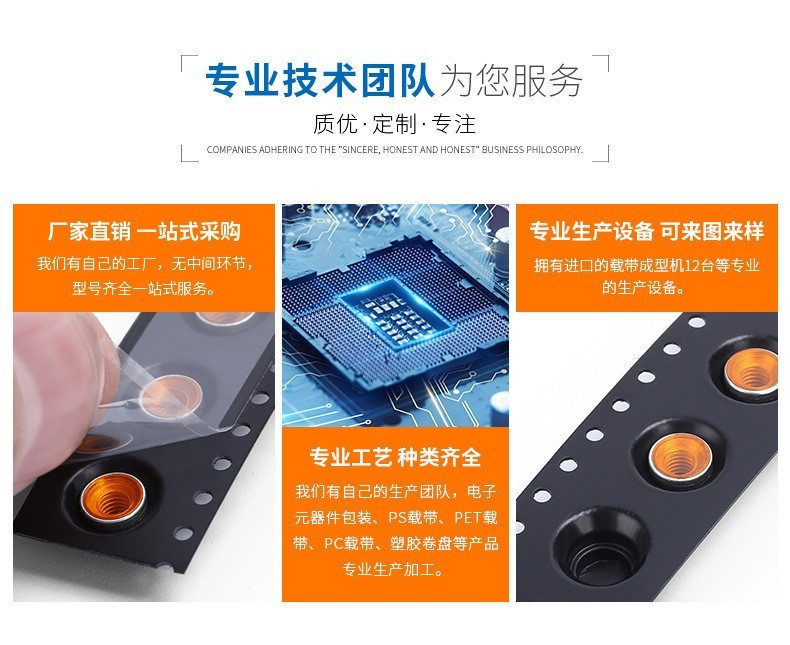 专业技术团队为您服务

质优·定制·专注

COMPANIES ADHERING TO THE "SINCERE, HONEST AND HONEST" BUSINESS PHILOSOPHY.

厂家直销 一站式采购

我们有自己的工厂，无中间环节，型号齐全一站式服务。

专业工艺 种类齐全

我们有自己的生产团队，电子元器件包装、PS载带、PET载带、PC载带、塑胶卷盘等产品专业生产加工。

专业生产设备 可来图来样

拥有进口的载带成型机12台等专业的生产设备。