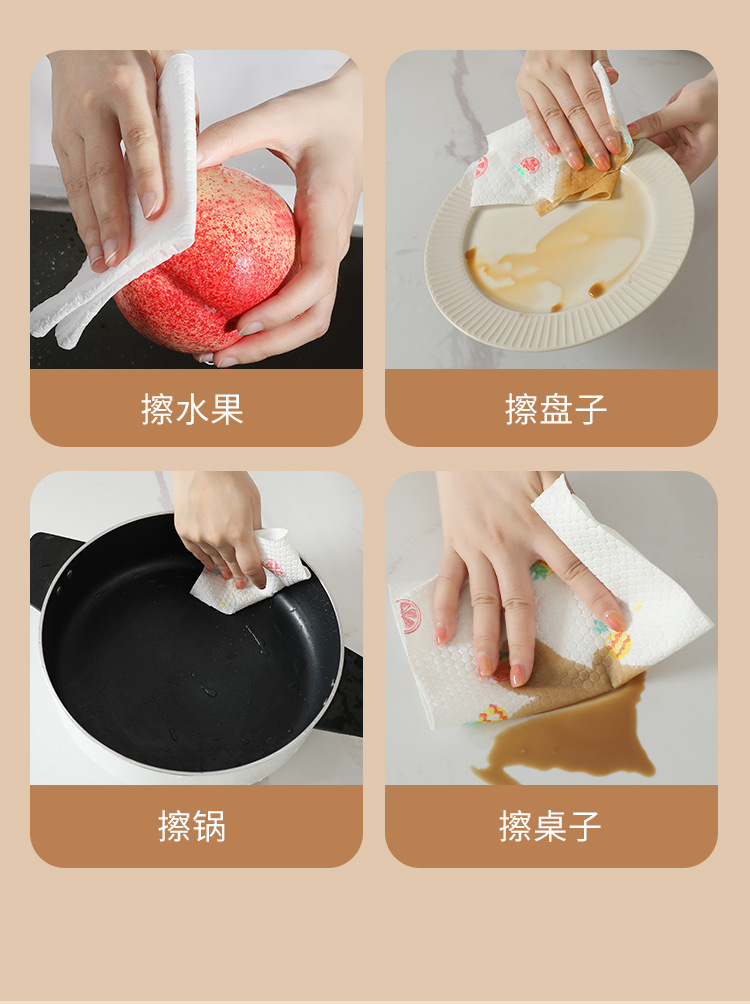 擦水果

擦盘子

擦锅

擦桌子