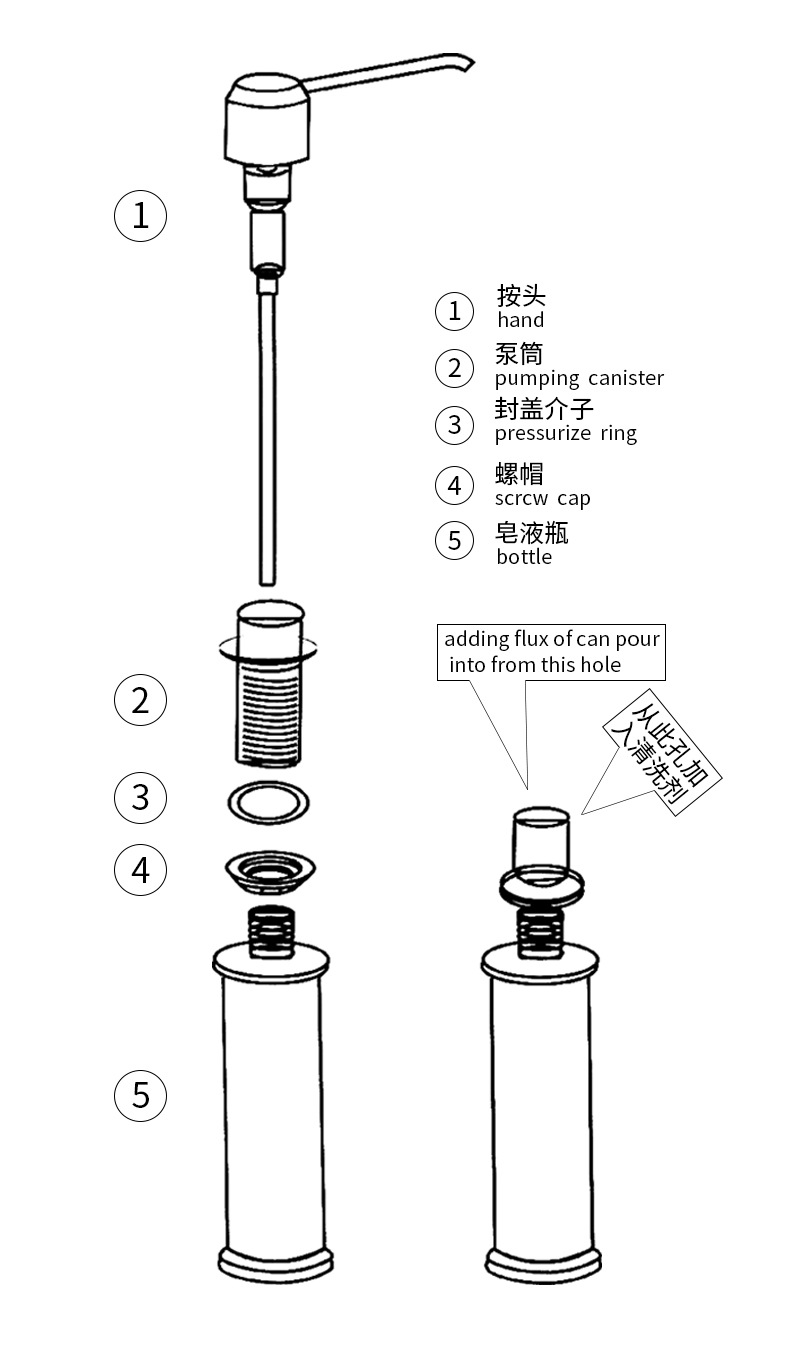 1

1 按头
hand

2 泵筒
pumping canister

3 封盖介子
pressurize ring

4 螺帽
scrcw cap

5 皂液瓶
bottle

adding flux of can pour into from this hole

从此孔加入清洗剂

2

3

4

5