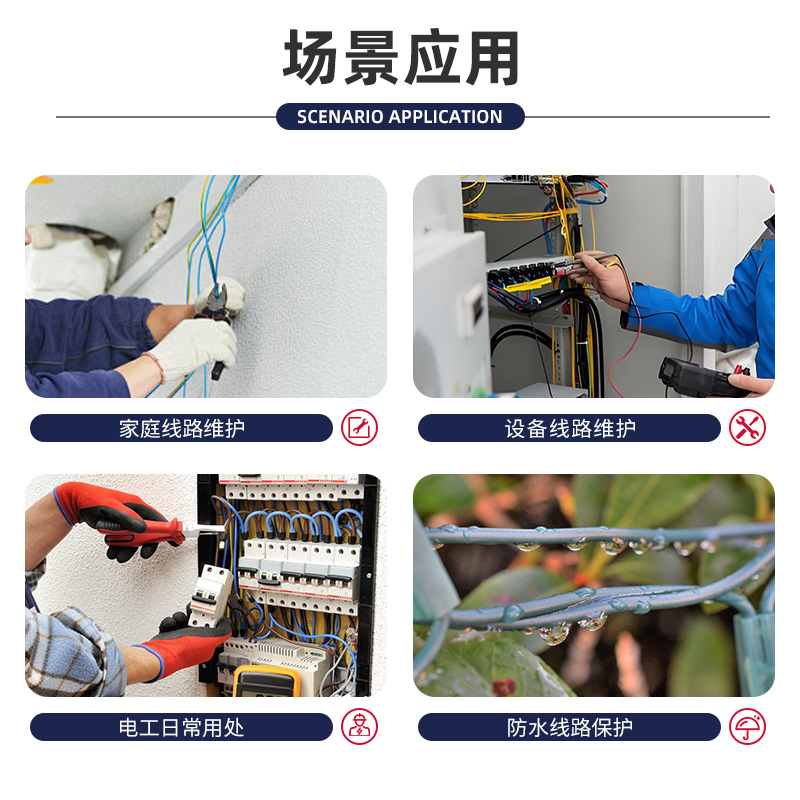 场景应用

SCENARIO APPLICATION

家庭线路维护

设备线路维护

电工日常用处

防水线路保护