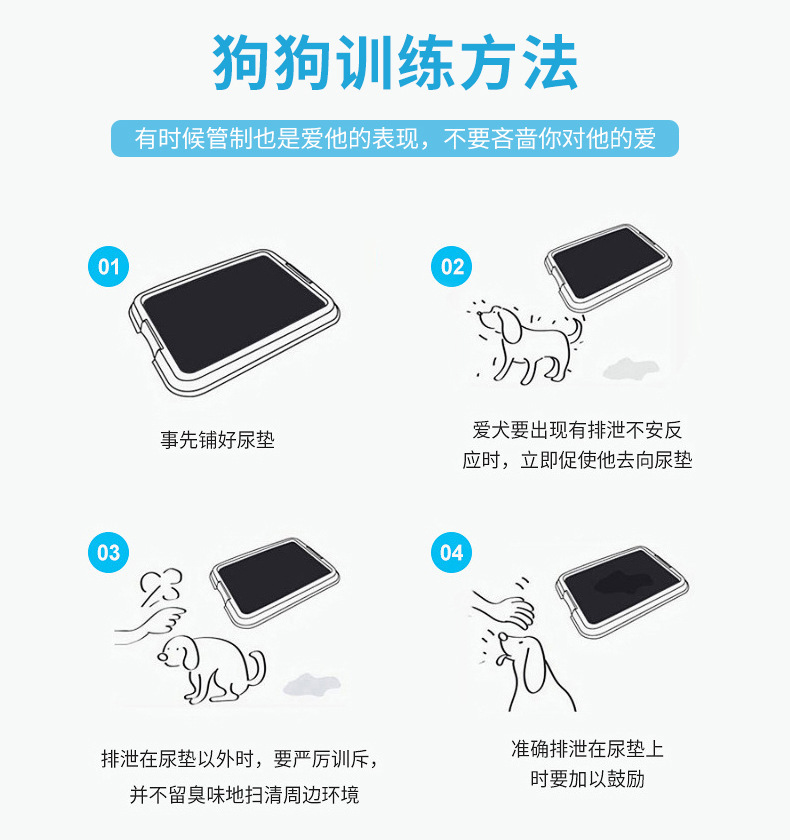 狗狗训练方法

有时候管制也是爱他的表现，不要吝啬你对他的爱

01

事先铺好尿垫

02

爱犬要出现有排泄不安反应时，立即促使他去向尿垫

03

排泄在尿垫以外时，要严厉训斥，并不留臭味地扫清周边环境

04

准确排泄在尿垫上时要加以鼓励