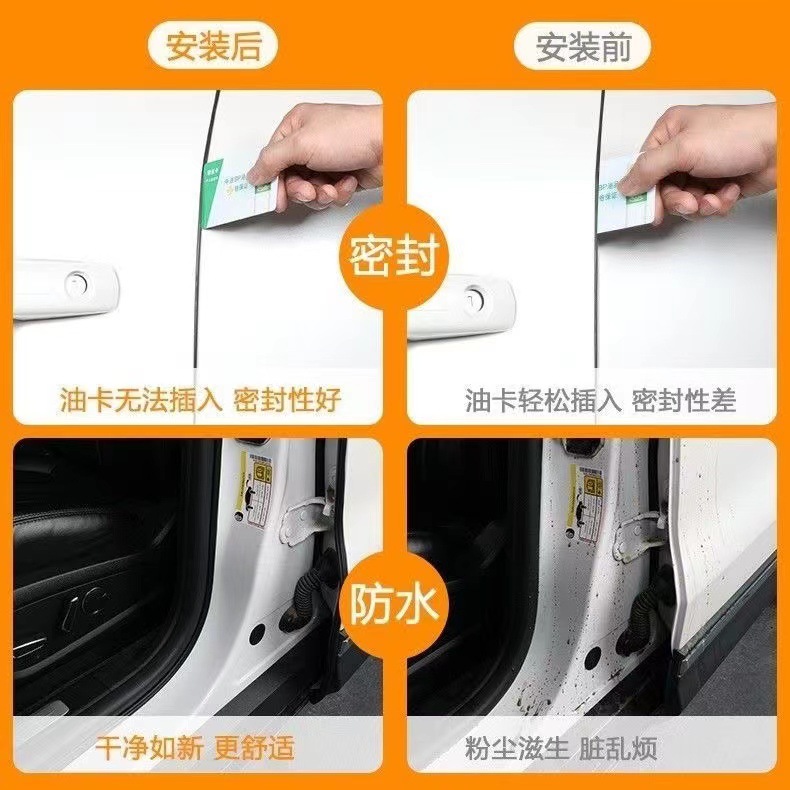 安装后

安装前

密封

油卡无法插入 密封性好

油卡轻松插入 密封性差

防水

干净如新 更舒适

粉尘滋生 脏乱烦