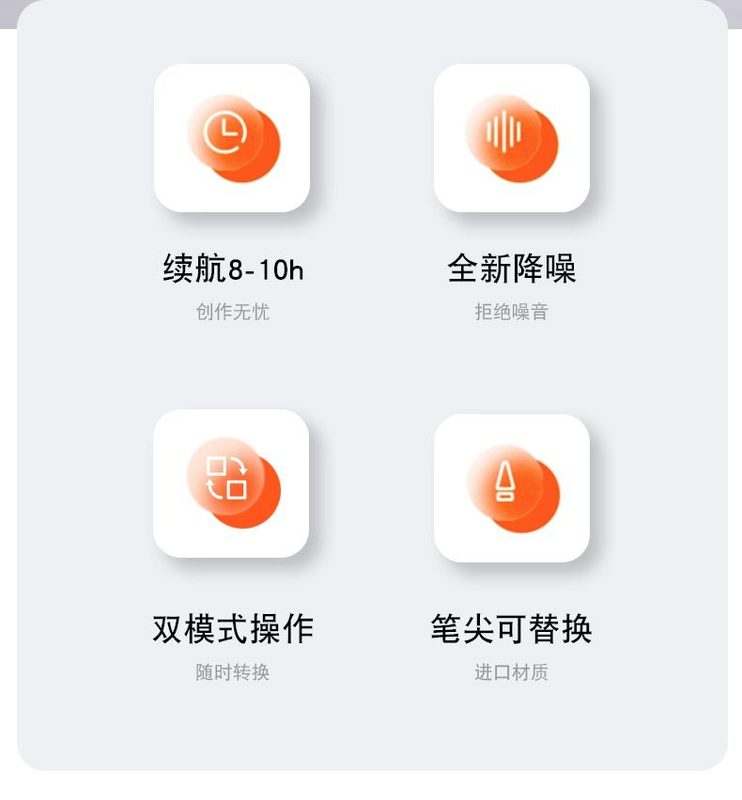 续航8-10h
创作无忧

全新降噪
拒绝噪音

双模式操作
随时转换

笔尖可替换
进口材质