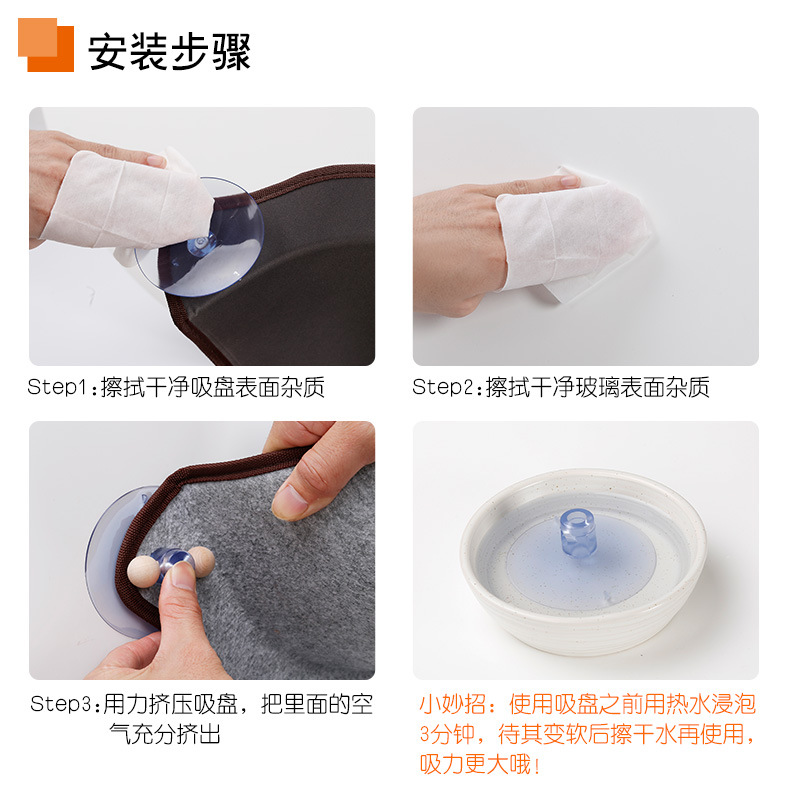 安装步骤

Step1:擦拭干净吸盘表面杂质

Step2:擦拭干净玻璃表面杂质

Step3:用力挤压吸盘，把里面的空气充分挤出

小妙招：使用吸盘之前用热水浸泡3分钟，待其变软后擦干水再使用，吸力更大哦！