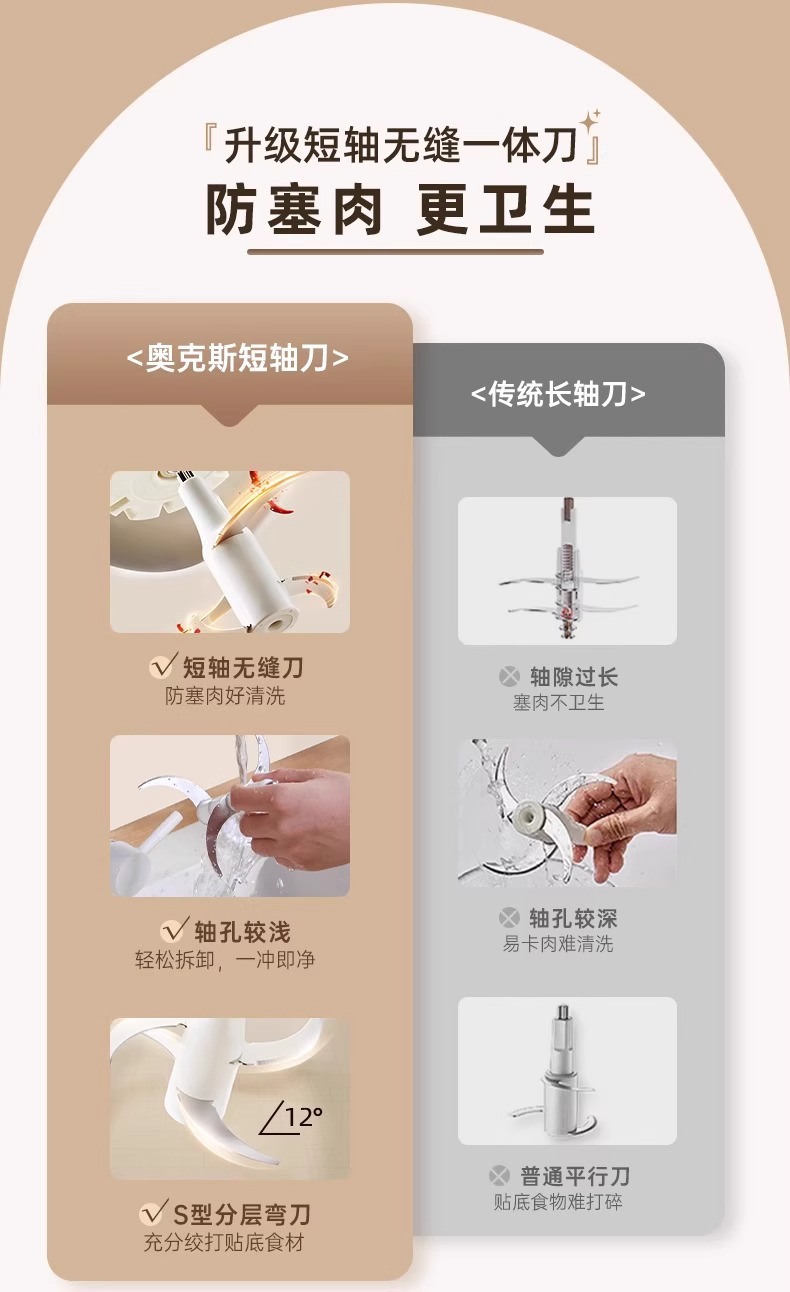 『升级短轴无缝一体刀』
防塞肉 更卫生

<奥克斯短轴刀>

短轴无缝刀
防塞肉好清洗

轴孔较浅
轻松拆卸，一冲即净

12°

S型分层弯刀
充分绞打贴底食材

<传统长轴刀>

轴隙过长
塞肉不卫生

轴孔较深
易卡肉难清洗

普通平行刀
贴底食物难打碎