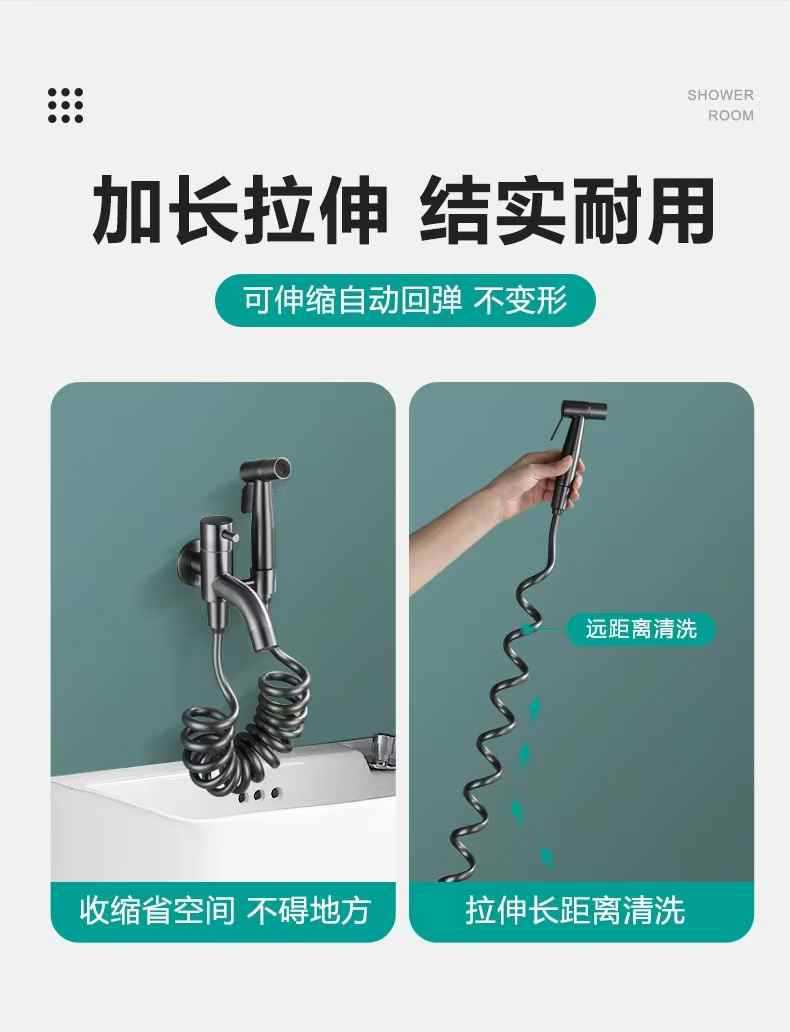 SHOWER
ROOM

加长拉伸 结实耐用

可伸缩自动回弹 不变形

远距离清洗

收缩省空间 不碍地方

拉伸长距离清洗