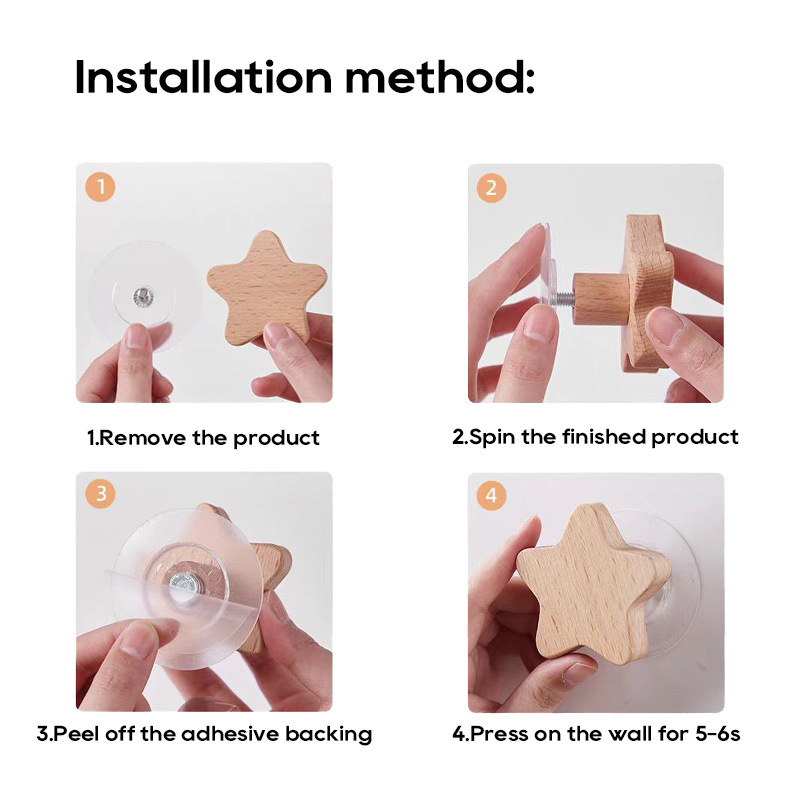 Installation method:

1

1.Remove the product

2

2.Spin the finished product

3

3.Peel off the adhesive backing

4

4.Press on the wall for 5-6s