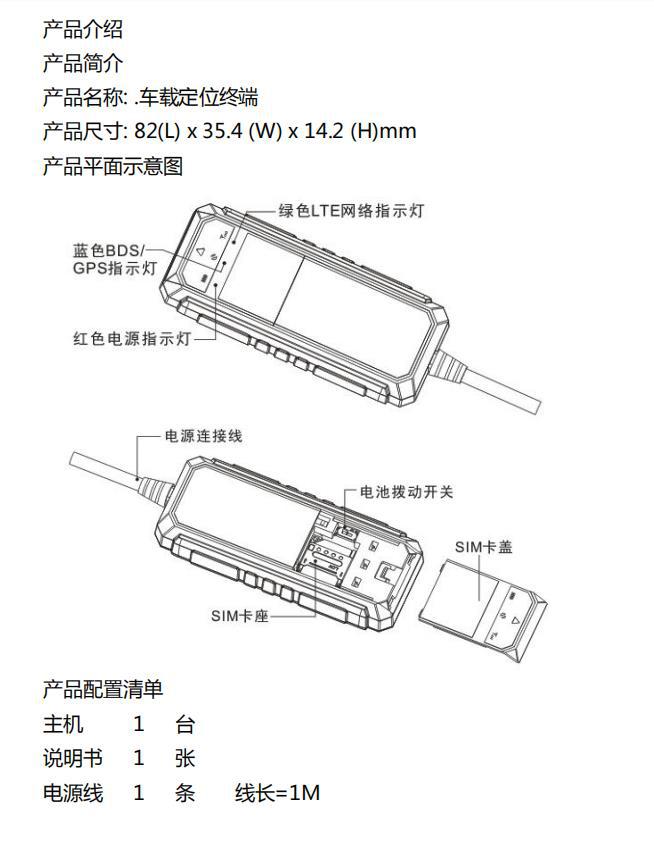 产品介绍
产品简介
产品名称: .车载定位终端
产品尺寸: 82(L) x 35.4 (W) x 14.2 (H)mm
产品平面示意图

绿色LTE网络指示灯
蓝色BDS/GPS指示灯
红色电源指示灯

电源连接线
电池拨动开关
SIM卡盖
SIM卡座

产品配置清单
主机 1 台
说明书 1 张
电源线 1 条 线长=1M