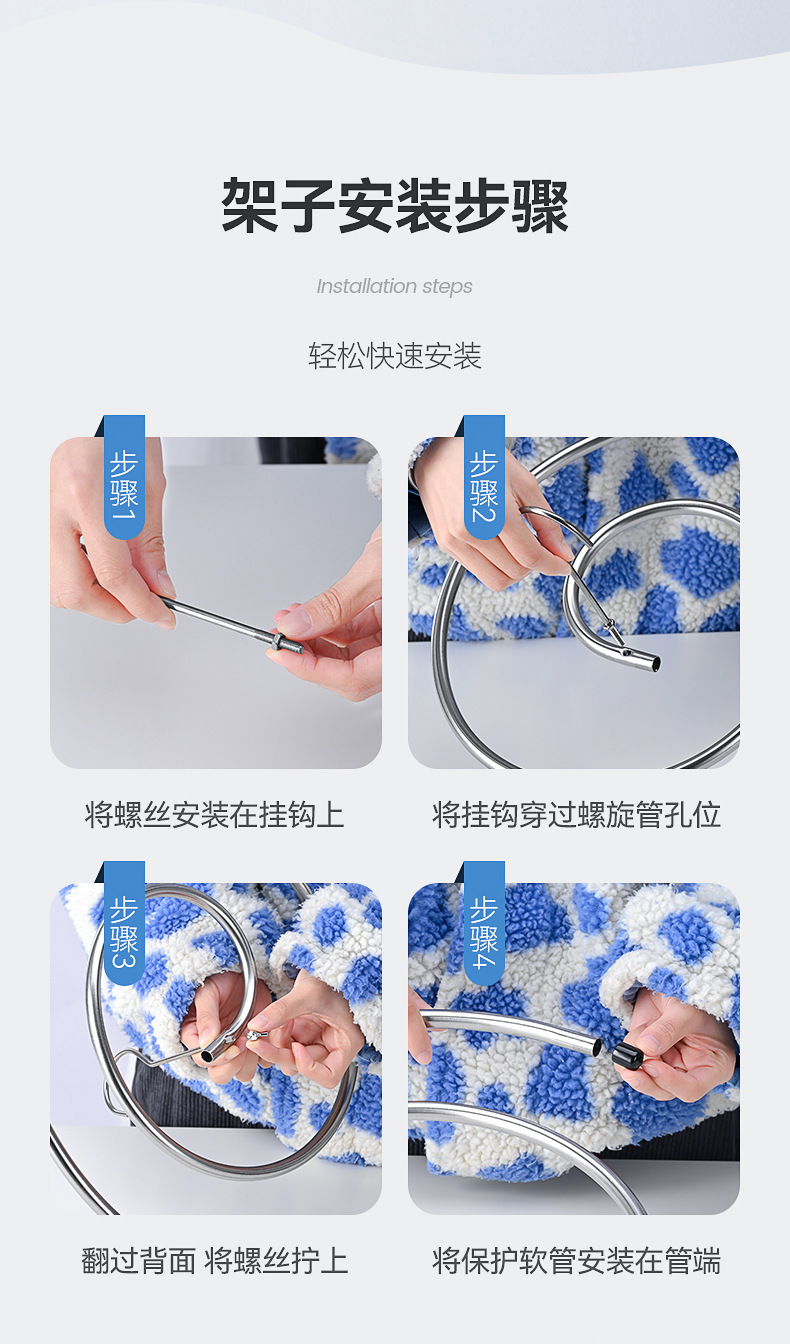 架子安装步骤

Installation steps

轻松快速安装

步骤1

将螺丝安装在挂钩上

步骤2

将挂钩穿过螺旋管孔位

步骤3

翻过背面 将螺丝拧上

步骤4

将保护软管安装在管端