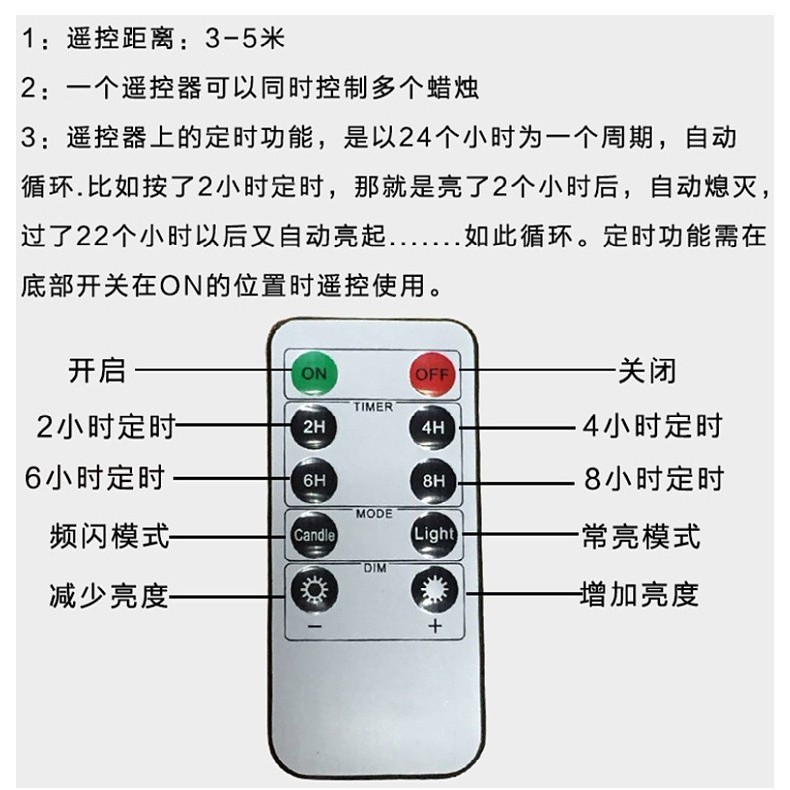 1：遥控距离：3-5米

2：一个遥控器可以同时控制多个蜡烛

3：遥控器上的定时功能，是以24个小时为一个周期，自动循环.比如按了2小时定时，那就是亮了2个小时后，自动熄灭，过了22个小时以后又自动亮起.......如此循环。定时功能需在底部开关在ON的位置时遥控使用。

开启
ON
OFF
关闭
TIMER
2小时定时
2H
4H
4小时定时
6小时定时
6H
8H
8小时定时
MODE
频闪模式
Candle
Light
常亮模式
DIM
减少亮度
增加亮度
−
+