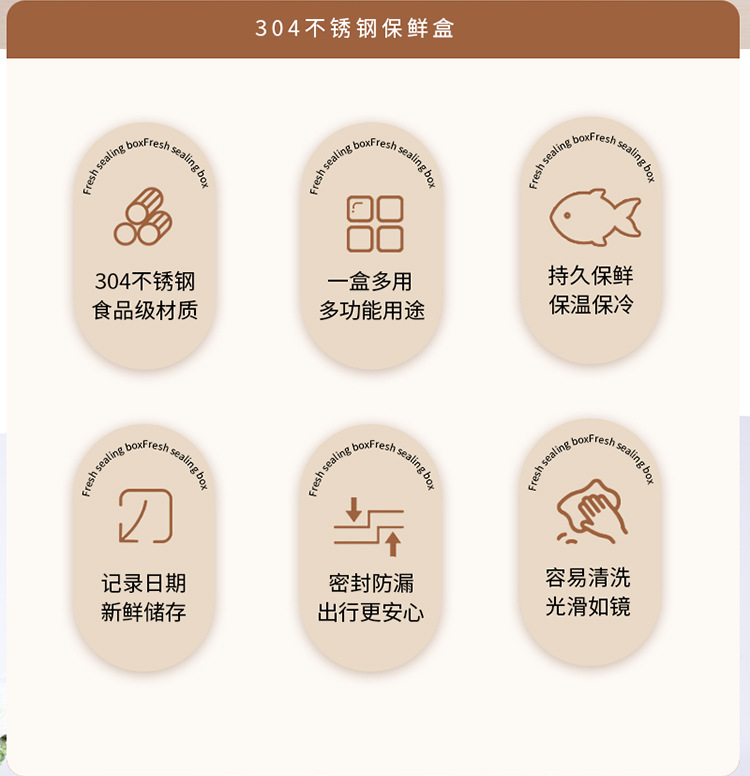 304不锈钢保鲜盒

Fresh sealing boxFresh sealing box

304不锈钢
食品级材质

Fresh sealing boxFresh sealing box

一盒多用
多功能用途

Fresh sealing boxFresh sealing box

持久保鲜
保温保冷

Fresh sealing boxFresh sealing box

记录日期
新鲜储存

Fresh sealing boxFresh sealing box

密封防漏
出行更安心

Fresh sealing boxFresh sealing box

容易清洗
光滑如镜