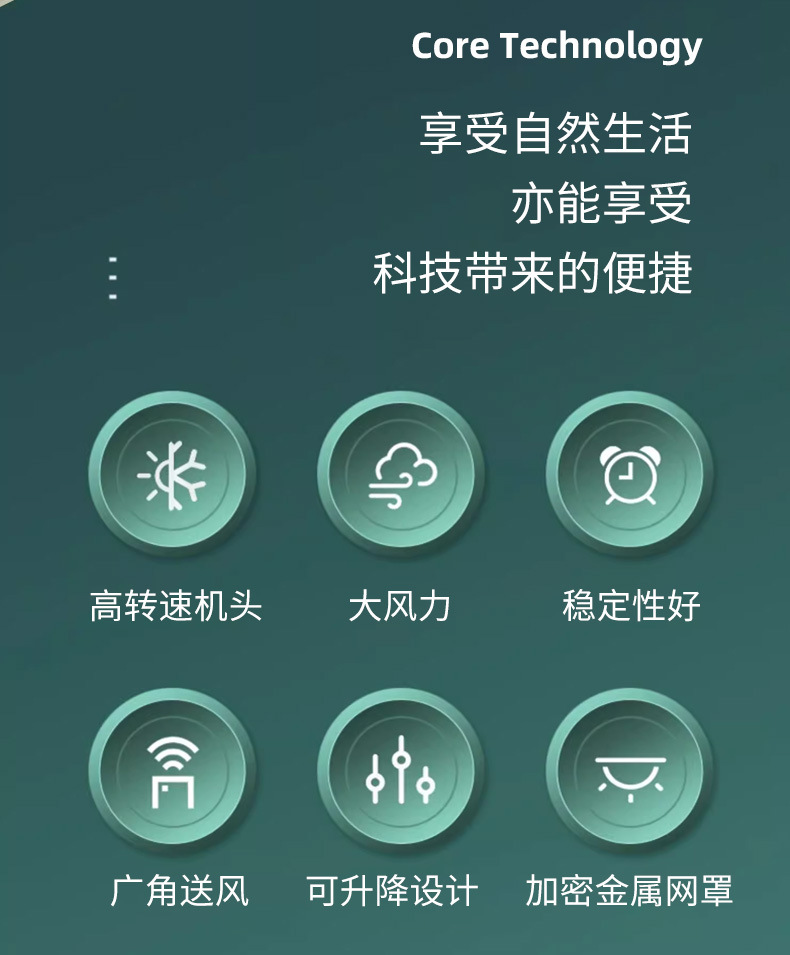 Core Technology

享受自然生活
亦能享受
科技带来的便捷

高转速机头

大风力

稳定性好

广角送风

可升降设计

加密金属网罩