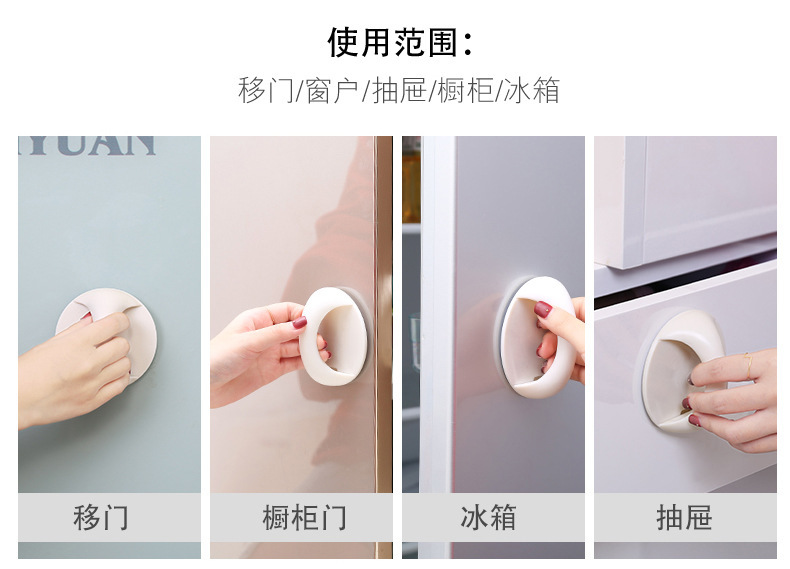 使用范围：
移门/窗户/抽屉/橱柜/冰箱

YUAN

移门

橱柜门

冰箱

抽屉