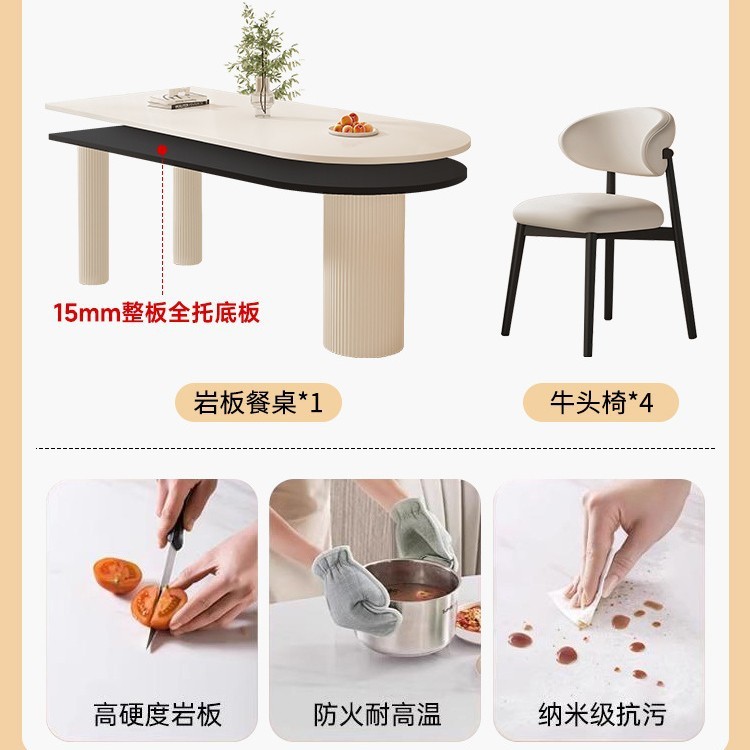 15mm整板全托底板

岩板餐桌*1

牛头椅*4

高硬度岩板

防火耐高温

纳米级抗污