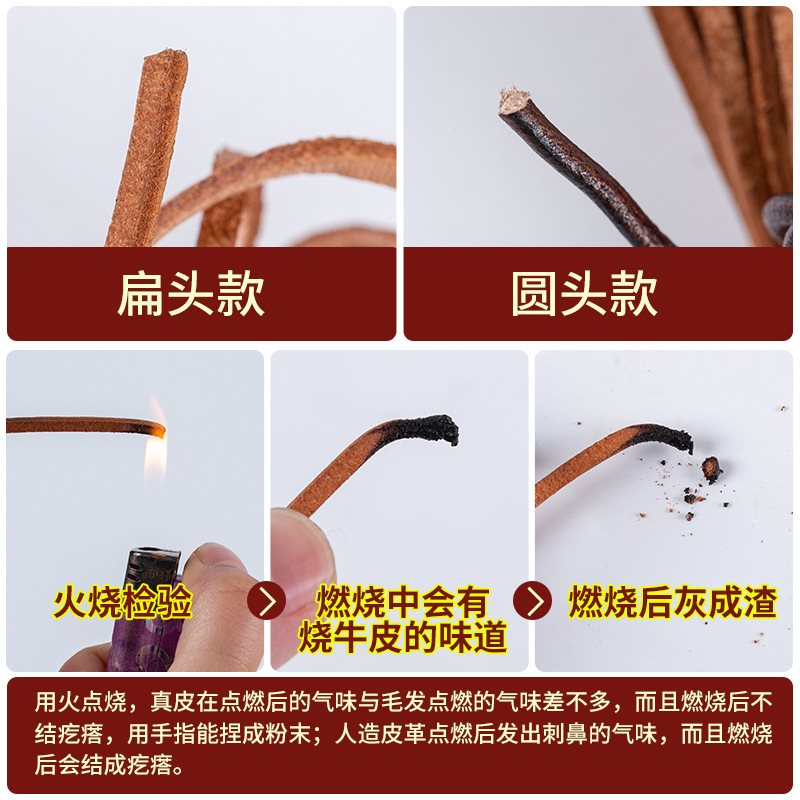 扁头款

圆头款

火烧检验

燃烧中会有烧牛皮的味道

燃烧后灰成渣

用火点烧，真皮在点燃后的气味与毛发点燃的气味差不多，而且燃烧后不结疙瘩，用手指能捏成粉末；人造皮革点燃后发出刺鼻的气味，而且燃烧后会结成疙瘩。