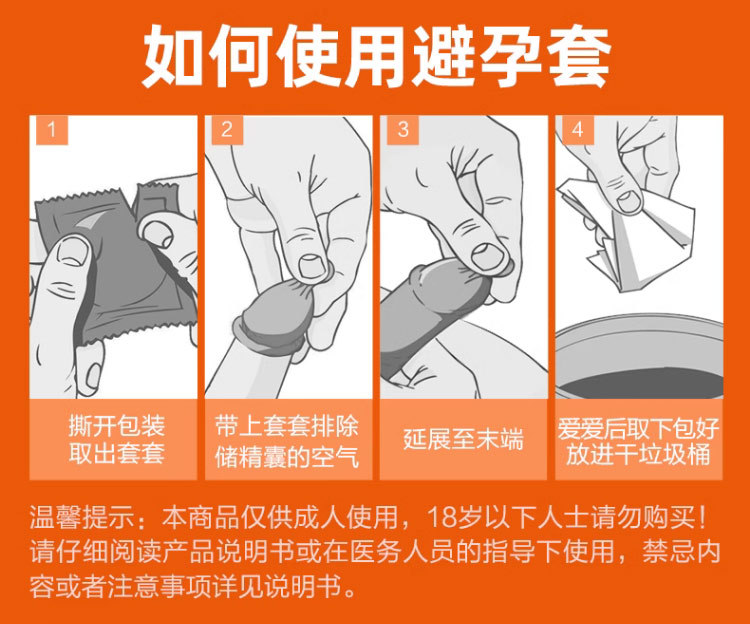 如何使用避孕套

1
撕开包装
取出套套

2
带上套套排除
储精囊的空气

3
延展至末端

4
爱爱后取下包好
放进干垃圾桶

温馨提示：本商品仅供成人使用，18岁以下人士请勿购买！请仔细阅读产品说明书或在医务人员的指导下使用，禁忌内容或者注意事项详见说明书。