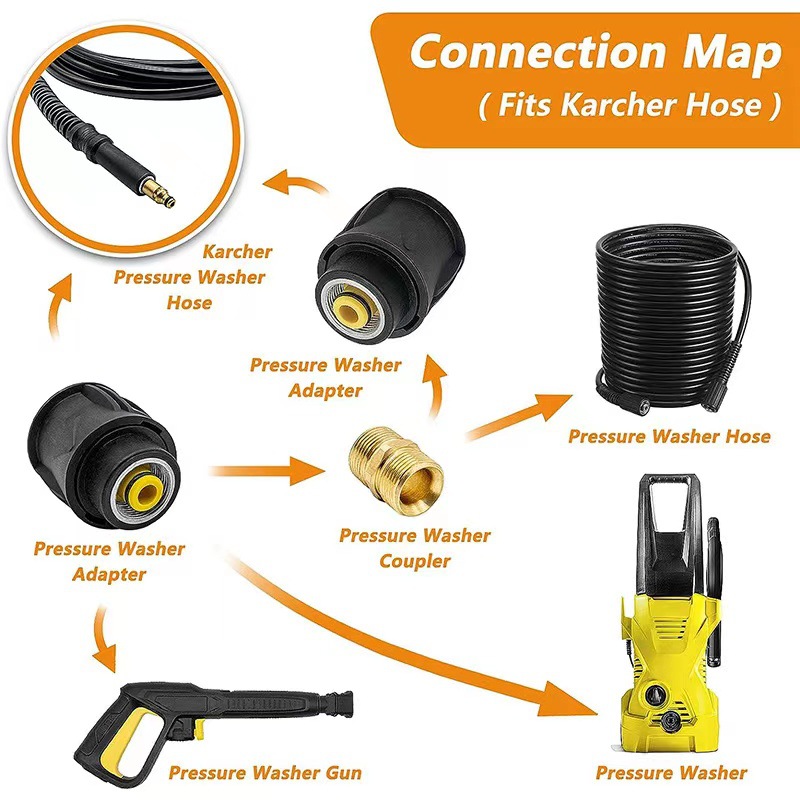 Connection Map
( Fits Karcher Hose )

Karcher
Pressure Washer
Hose

Pressure Washer
Adapter

Pressure Washer Hose

Pressure Washer
Adapter

Pressure Washer
Coupler

Pressure Washer Gun

Pressure Washer