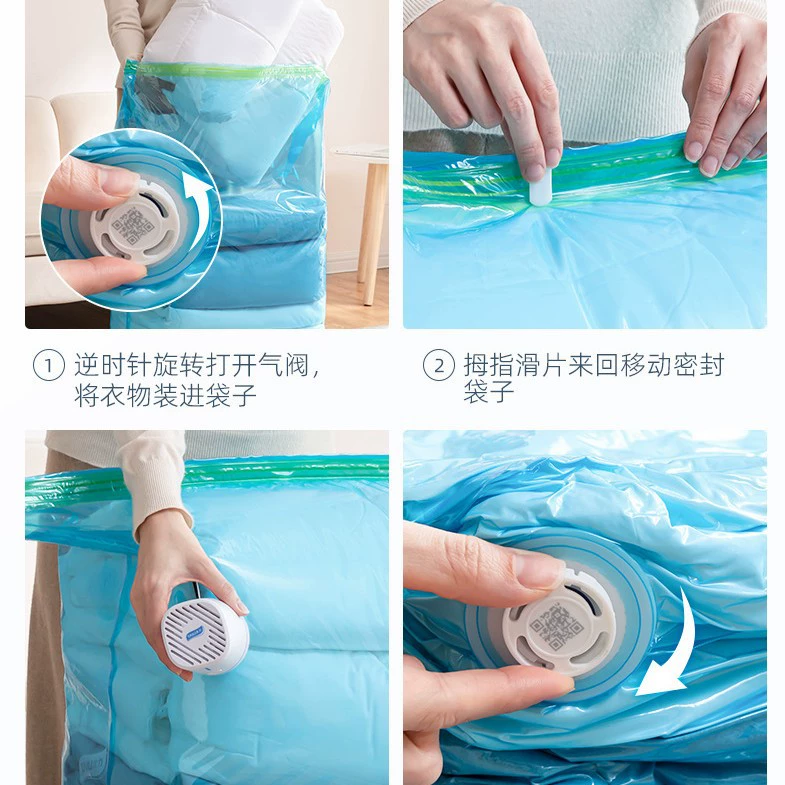 ① 逆时针旋转打开气阀，将衣物装进袋子

② 拇指滑片来回移动密封袋子